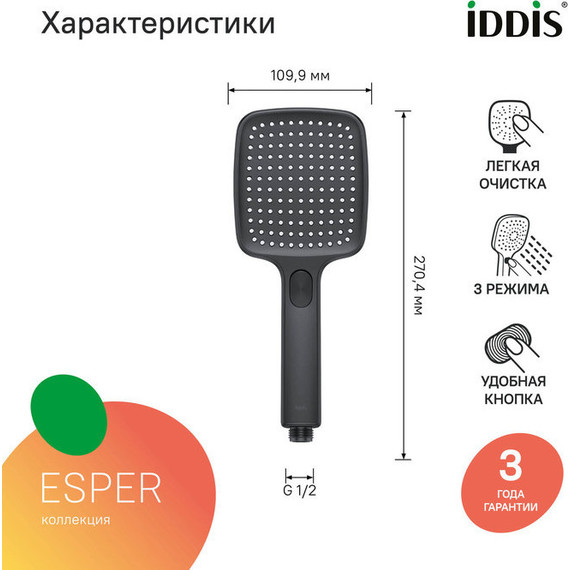 Характеристики

iDDiS

109,9 мм

270,4 мм

G 1/2

ЛЕГКАЯ ОЧИСТКА

3 РЕЖИМА

УДОБНАЯ КНОПКА

3 ГОДА ГАРАНТИИ

ESPER
коллекция