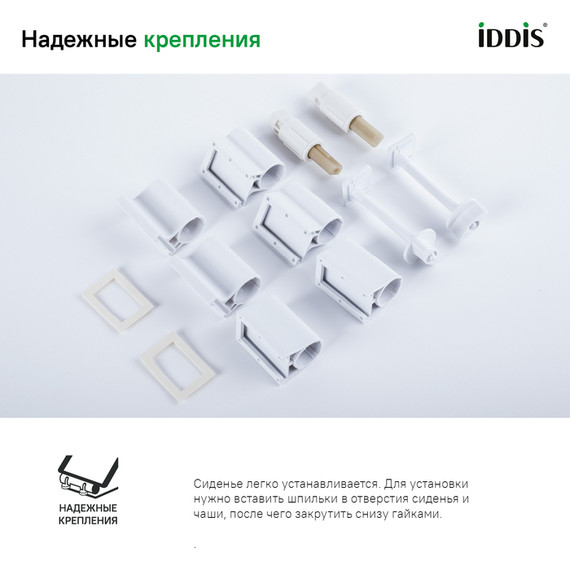 Надежные крепления

iDDiS®

НАДЕЖНЫЕ КРЕПЛЕНИЯ

Сиденье легко устанавливается. Для установки нужно вставить шпильки в отверстия сиденья и чаши, после чего закрутить снизу гайками.