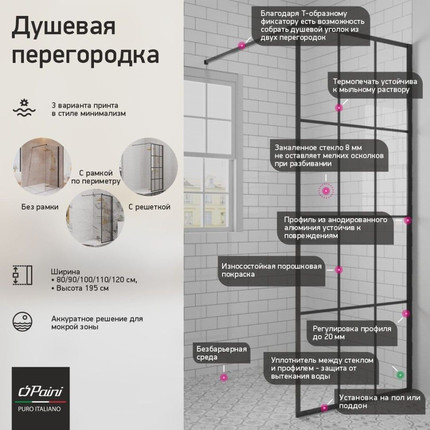 Душевая перегородка

3 варианта принта в стиле минимализм

С рамкой по периметру

Без рамки

С решеткой

Ширина
• 80/90/100/110/120 см,
• Высота 195 см

Аккуратное решение для мокрой зоны

Paini
PURO ITALIANO

Благодаря Т-образному фиксатору есть возможность собрать душевой уголок из двух перегородок

Термопечать устойчива к мыльному раствору

Закаленное стекло 8 мм не оставляет мелких осколков при разбивании

Профиль из анодированного алюминия устойчив к повреждениям

Износостойкая порошковая покраска

Регулировка профиля до 20 мм

Безбарьерная среда

Уплотнитель между стеклом и профилем - защита от вытекания воды

Установка на пол или поддон