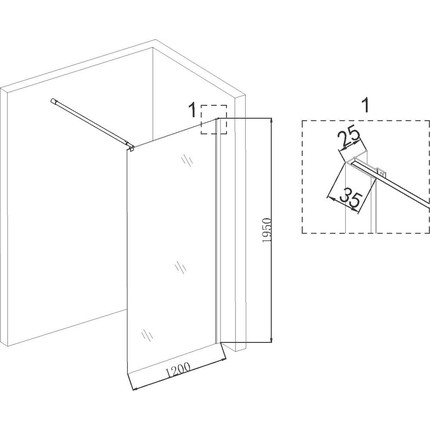 1
1950
1200
1
25
35