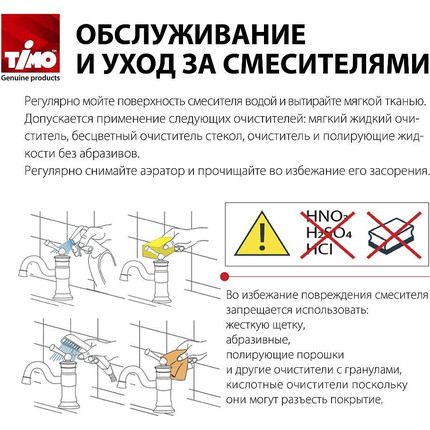 TIMO
Genuine products

ОБСЛУЖИВАНИЕ И УХОД ЗА СМЕСИТЕЛЯМИ

Регулярно мойте поверхность смесителя водой и вытирайте мягкой тканью. Допускается применение следующих очистителей: мягкий жидкий очиститель, бесцветный очиститель стекол, очиститель и полирующие жидкости без абразивов.
Регулярно снимайте аэратор и прочищайте во избежание его засорения.

$HNO_3$
$H_2SO_4$
$HCl$

Во избежание повреждения смесителя запрещается использовать:
жесткую щетку,
абразивные,
полирующие порошки
и другие очистители с гранулами,
кислотные очистители поскольку они могут разъесть покрытие.