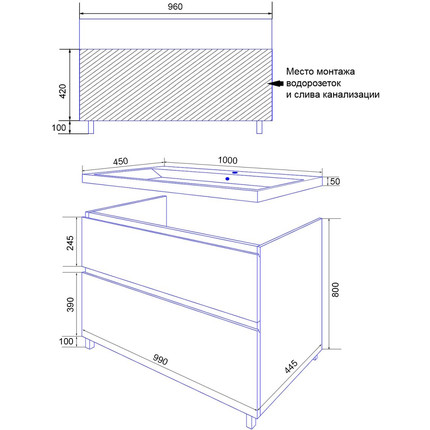 960

420

100

Место монтажа водорозеток и слива канализации

450

1000

50

245

390

100

800

990

445