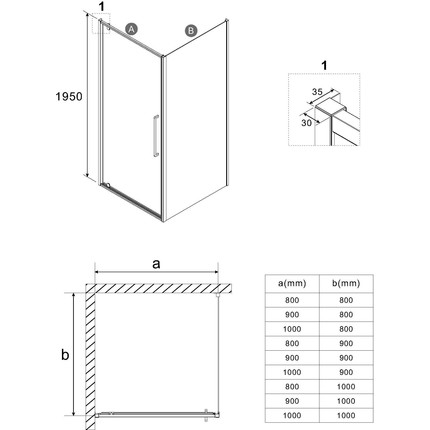 1

A

B

1950

1

35

30

a

b

| a(mm) | b(mm) |
|---|---|
| 800 | 800 |
| 900 | 800 |
| 1000 | 800 |
| 800 | 900 |
| 900 | 900 |
| 1000 | 900 |
| 800 | 1000 |
| 900 | 1000 |
| 1000 | 1000 |