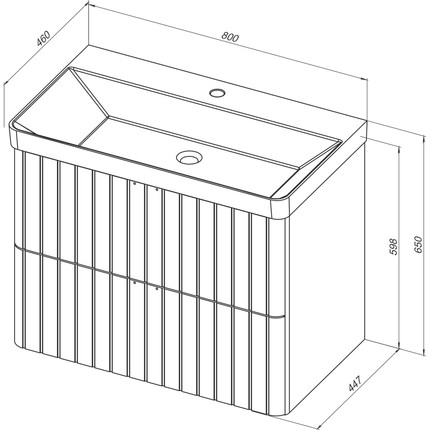 460
800
598
650
447