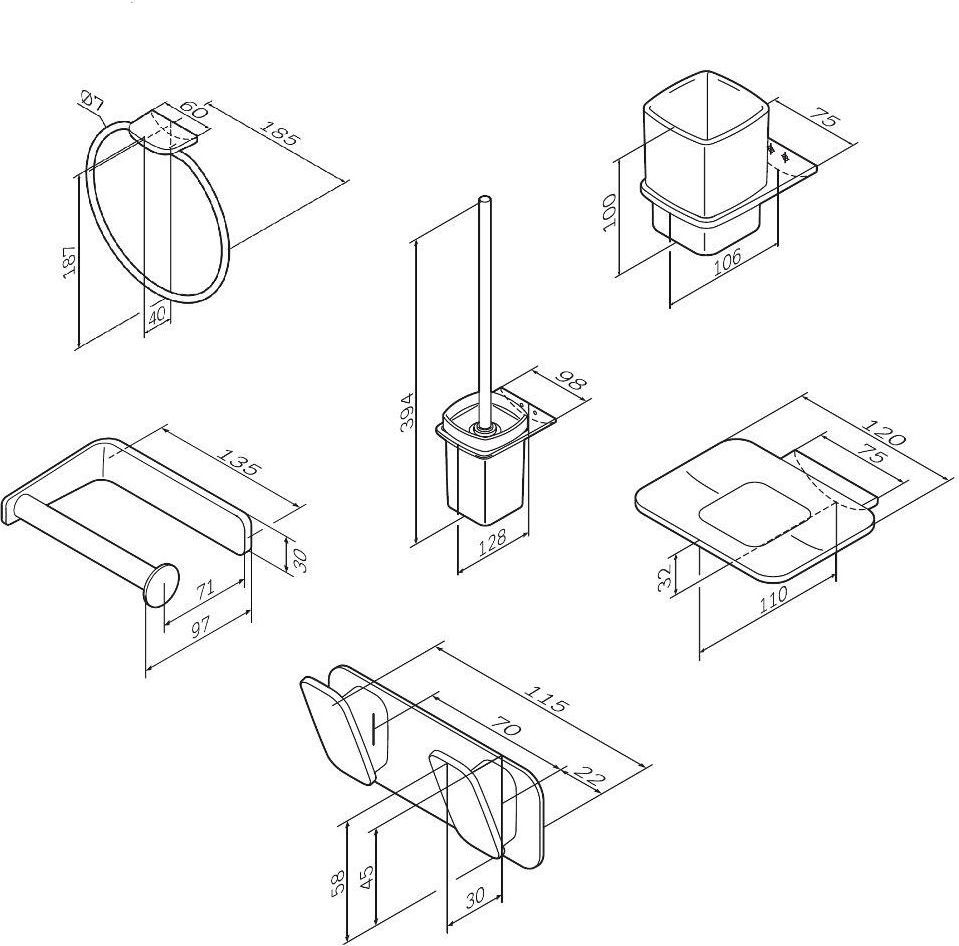 Ø7
60
185
187
40
75
100
106
394
98
128
135
30
71
97
120
75
32
110
115
70
22
58
45
30