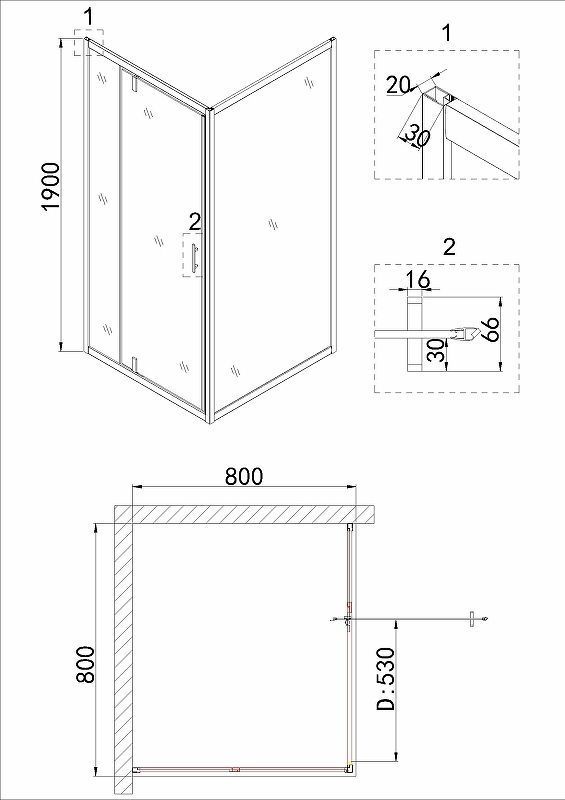 1
1900
2
1
20
30
2
16
66
30
800
800
D:530