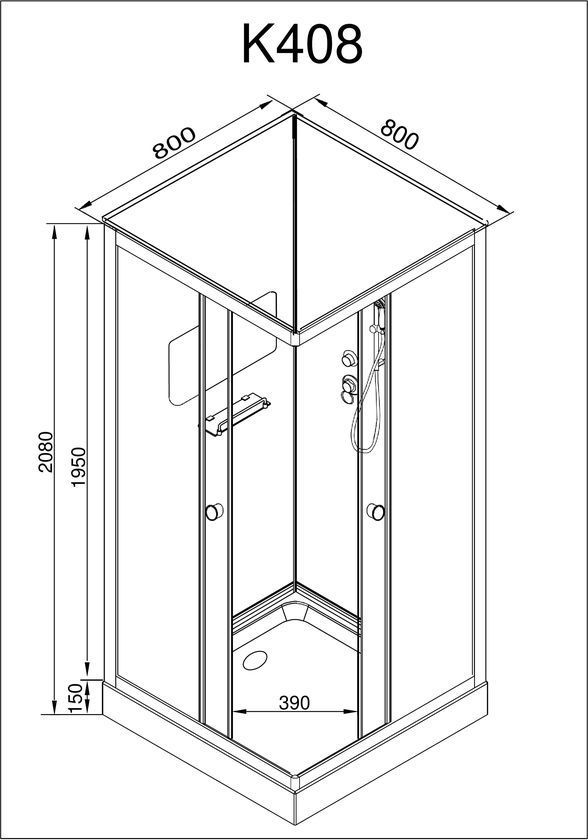 K408

800

800

2080

1950

150

390