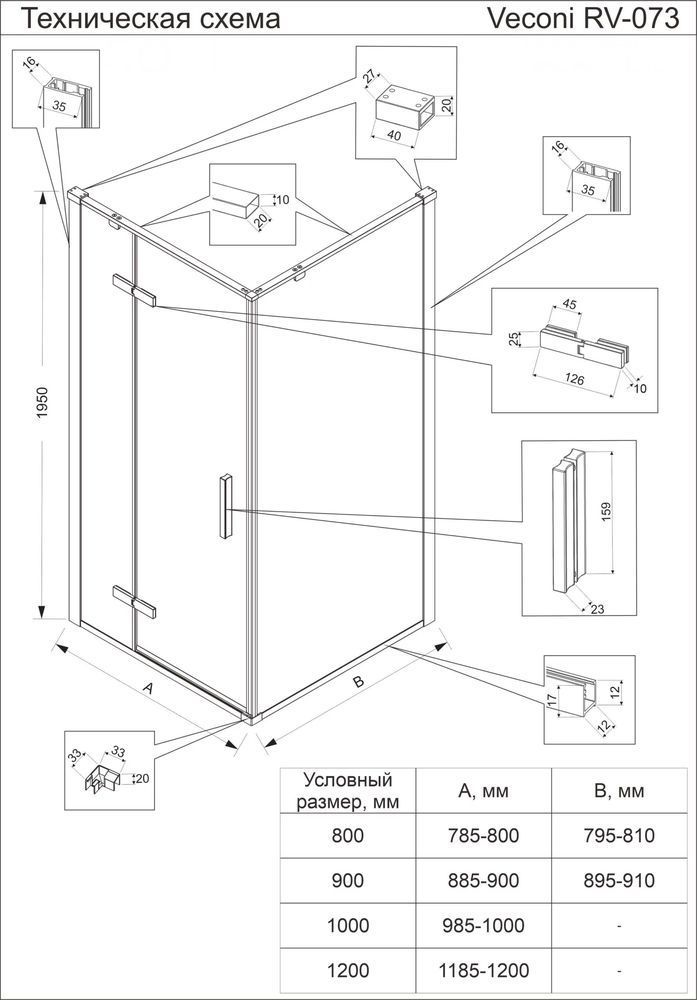 Техническая схема

Veconi RV-073

16
35

27
20
40

16
35

10
20

45
25
126
10

1950

159
23

17
12
12

A

B

33
33
20

| Условный размер, мм | A, мм | B, мм |
|---|---|---|
| 800 | 785-800 | 795-810 |
| 900 | 885-900 | 895-910 |
| 1000 | 985-1000 | - |
| 1200 | 1185-1200 | - |