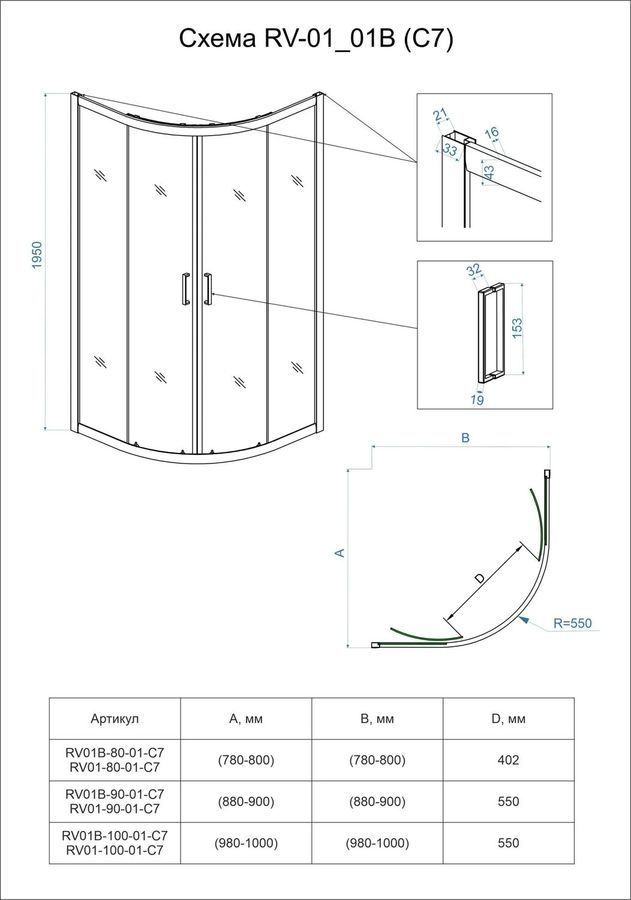 Схема RV-01_01B (C7)

1950

21
33
16
43

32
153
19

B

A

D

R=550

| Артикул | A, мм | B, мм | D, мм |
|---|---|---|---|
| RV01B-80-01-C7 RV01-80-01-C7 | (780-800) | (780-800) | 402 |
| RV01B-90-01-C7 RV01-90-01-C7 | (880-900) | (880-900) | 550 |
| RV01B-100-01-C7 RV01-100-01-C7 | (980-1000) | (980-1000) | 550 |