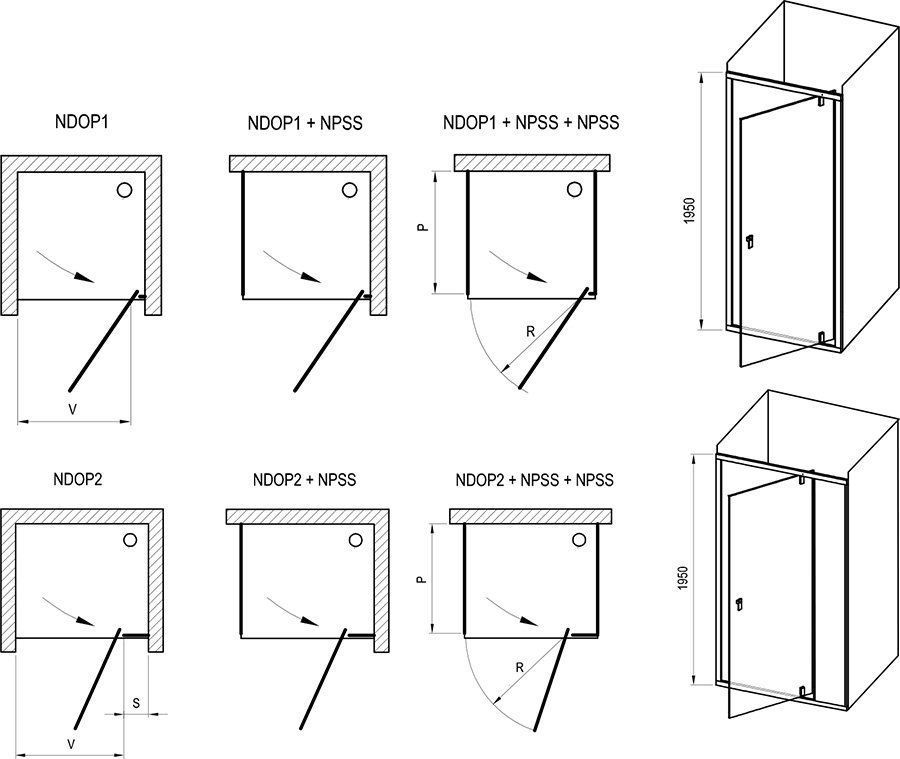 NDOP1

V

NDOP1 + NPSS

NDOP1 + NPSS + NPSS

P

R

1950

NDOP2

S

V

NDOP2 + NPSS

NDOP2 + NPSS + NPSS

P

R

1950