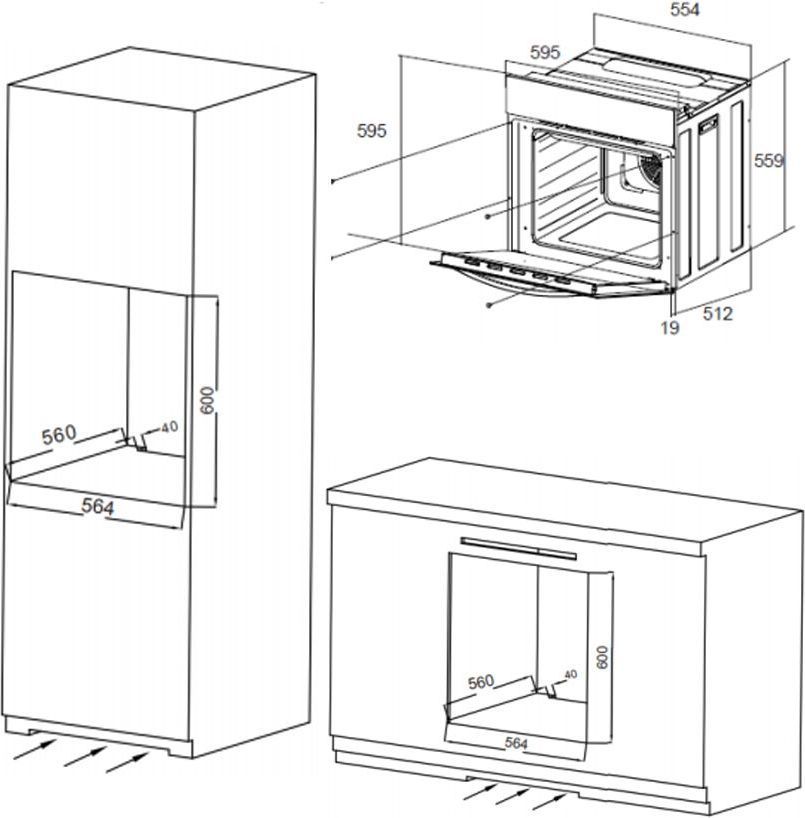 554
595
595
559
19
512
600
560
40
564
600
560
40
564