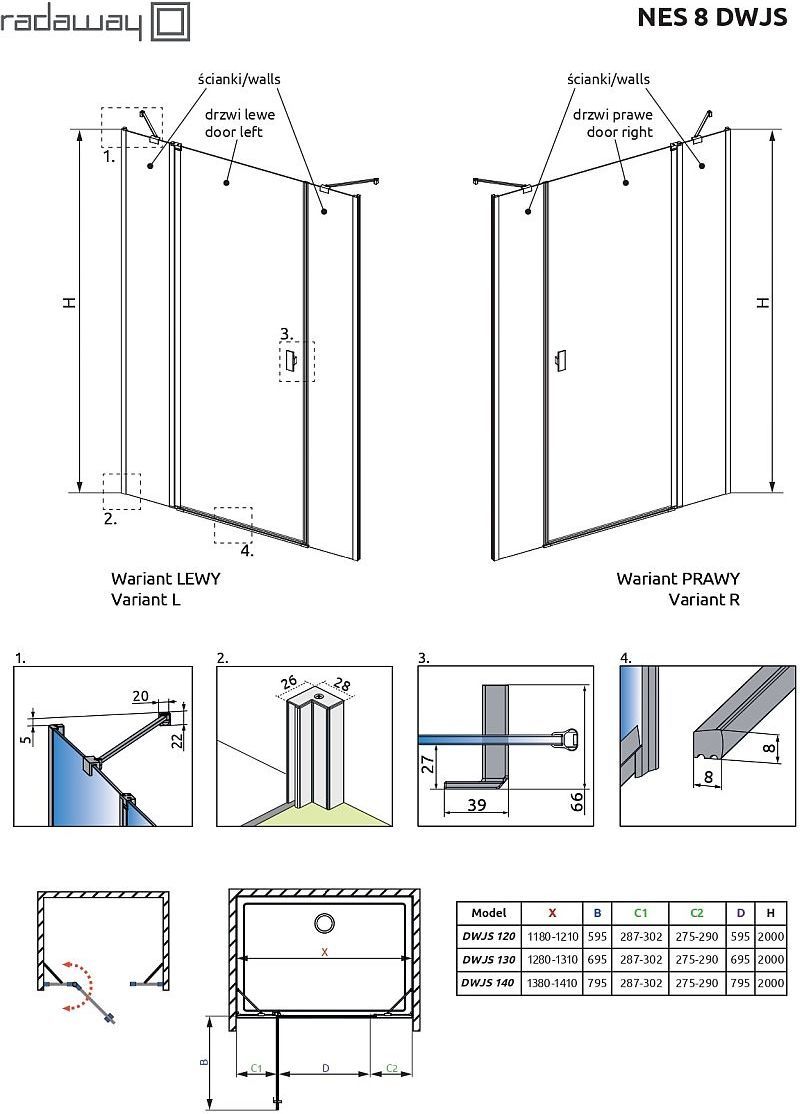 radaway

NES 8 DWJS

ścianki/walls
drzwi lewe
door left
1.
H
3.
2.
4.
Wariant LEWY
Variant L

ścianki/walls
drzwi prawe
door right
H
Wariant PRAWY
Variant R

1.
20
5
22

2.
26
28

3.
27
39
66

4.
8
8

X
B
C1
D
C2

| Model | X | B | C1 | C2 | D | H |
|---|---|---|---|---|---|---|
| DWJS 120 | 1180-1210 | 595 | 287-302 | 275-290 | 595 | 2000 |
| DWJS 130 | 1280-1310 | 695 | 287-302 | 275-290 | 695 | 2000 |
| DWJS 140 | 1380-1410 | 795 | 287-302 | 275-290 | 795 | 2000 |