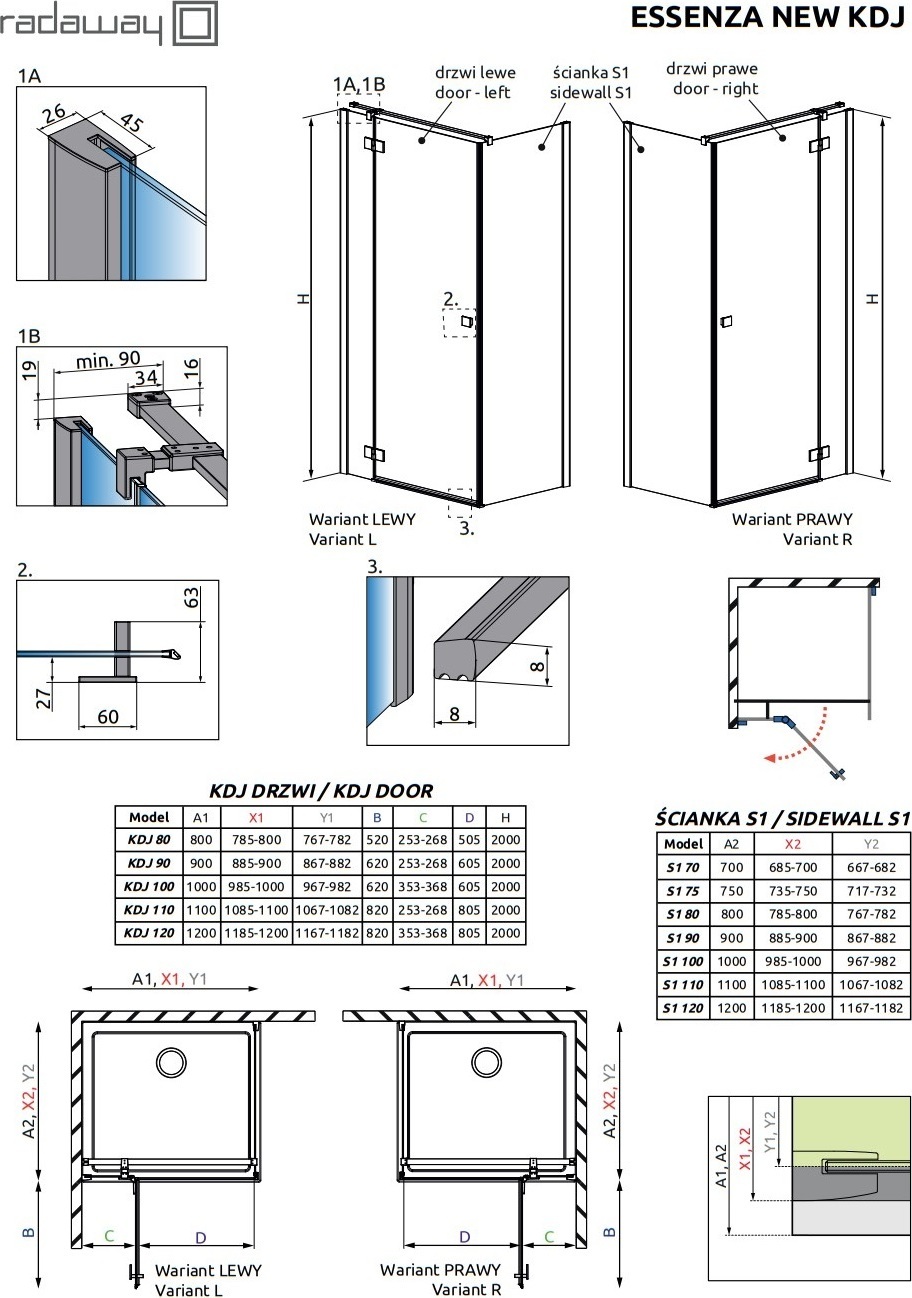 radaway

ESSENZA NEW KDJ

1A

26

45

1B

19

min. 90

34

16

1A, 1B

drzwi lewe
door - left

ścianka S1
sidewall S1

drzwi prawe
door - right

H

2.

3.

H

Wariant LEWY
Variant L

Wariant PRAWY
Variant R

2.

63

27

60

3.

8

8

KDJ DRZWI / KDJ DOOR

| Model | A1 | X1 | Y1 | B | C | D | H |
|---|---|---|---|---|---|---|---|
| KDJ 80 | 800 | 785-800 | 767-782 | 520 | 253-268 | 505 | 2000 |
| KDJ 90 | 900 | 885-900 | 867-882 | 620 | 253-268 | 605 | 2000 |
| KDJ 100 | 1000 | 985-1000 | 967-982 | 620 | 353-368 | 605 | 2000 |
| KDJ 110 | 1100 | 1085-1100 | 1067-1082 | 820 | 253-268 | 805 | 2000 |
| KDJ 120 | 1200 | 1185-1200 | 1167-1182 | 820 | 353-368 | 805 | 2000 |

ŚCIANKA S1 / SIDEWALL S1

| Model | A2 | X2 | Y2 |
|---|---|---|---|
| S1 70 | 700 | 685-700 | 667-682 |
| S1 75 | 750 | 735-750 | 717-732 |
| S1 80 | 800 | 785-800 | 767-782 |
| S1 90 | 900 | 885-900 | 867-882 |
| S1 100 | 1000 | 985-1000 | 967-982 |
| S1 110 | 1100 | 1085-1100 | 1067-1082 |
| S1 120 | 1200 | 1185-1200 | 1167-1182 |

A1, X1, Y1

A2, X2, Y2

B

C

D

Wariant LEWY
Variant L

A1, X1, Y1

A2, X2, Y2

B

D

C

Wariant PRAWY
Variant R

A1, A2

X1, X2

Y1, Y2