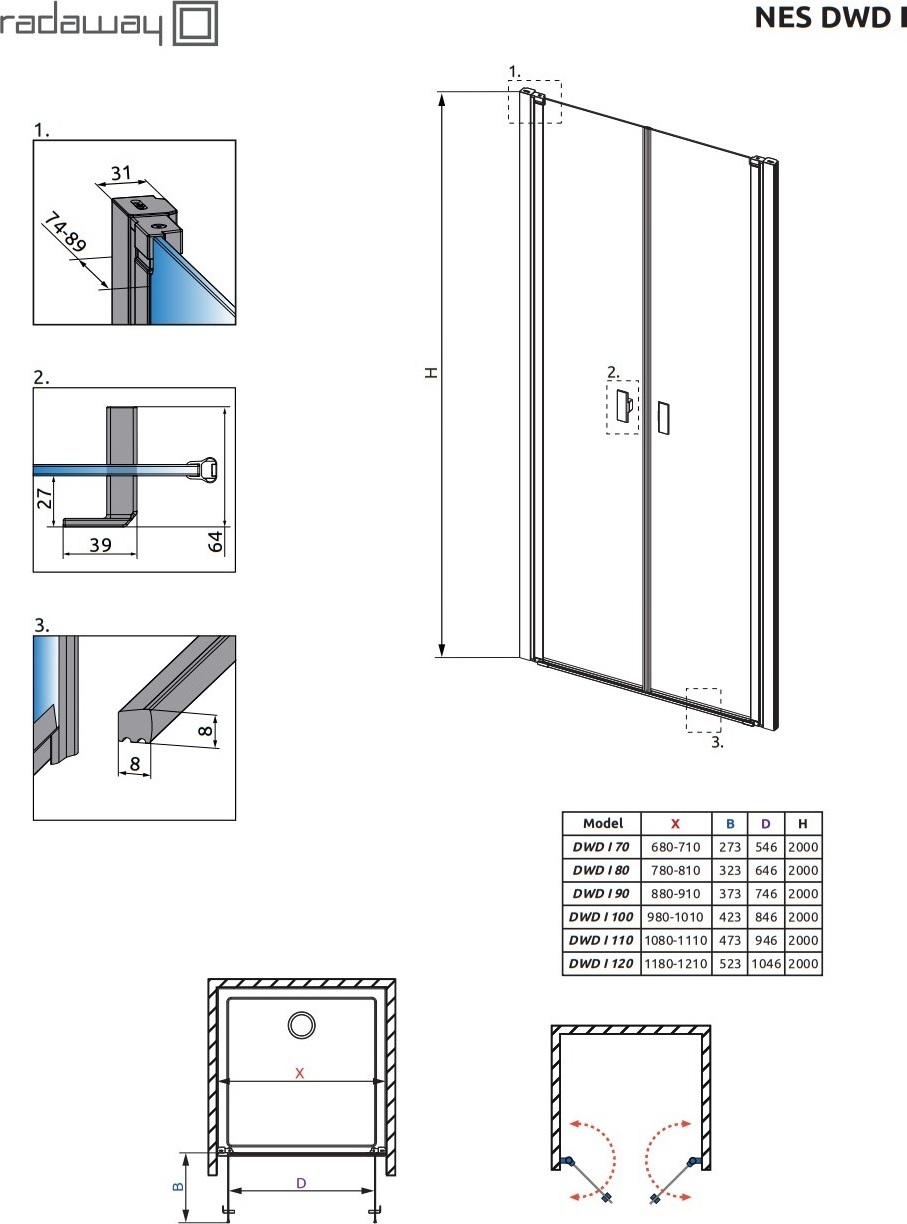 radaway

NES DWD I

1.

31

74-89

2.

27

39

64

3.

8

8

1.

H

2.

3.

| Model | X | B | D | H |
|---|---|---|---|---|
| DWD I 70 | 680-710 | 273 | 546 | 2000 |
| DWD I 80 | 780-810 | 323 | 646 | 2000 |
| DWD I 90 | 880-910 | 373 | 746 | 2000 |
| DWD I 100 | 980-1010 | 423 | 846 | 2000 |
| DWD I 110 | 1080-1110 | 473 | 946 | 2000 |
| DWD I 120 | 1180-1210 | 523 | 1046 | 2000 |

X

B

D