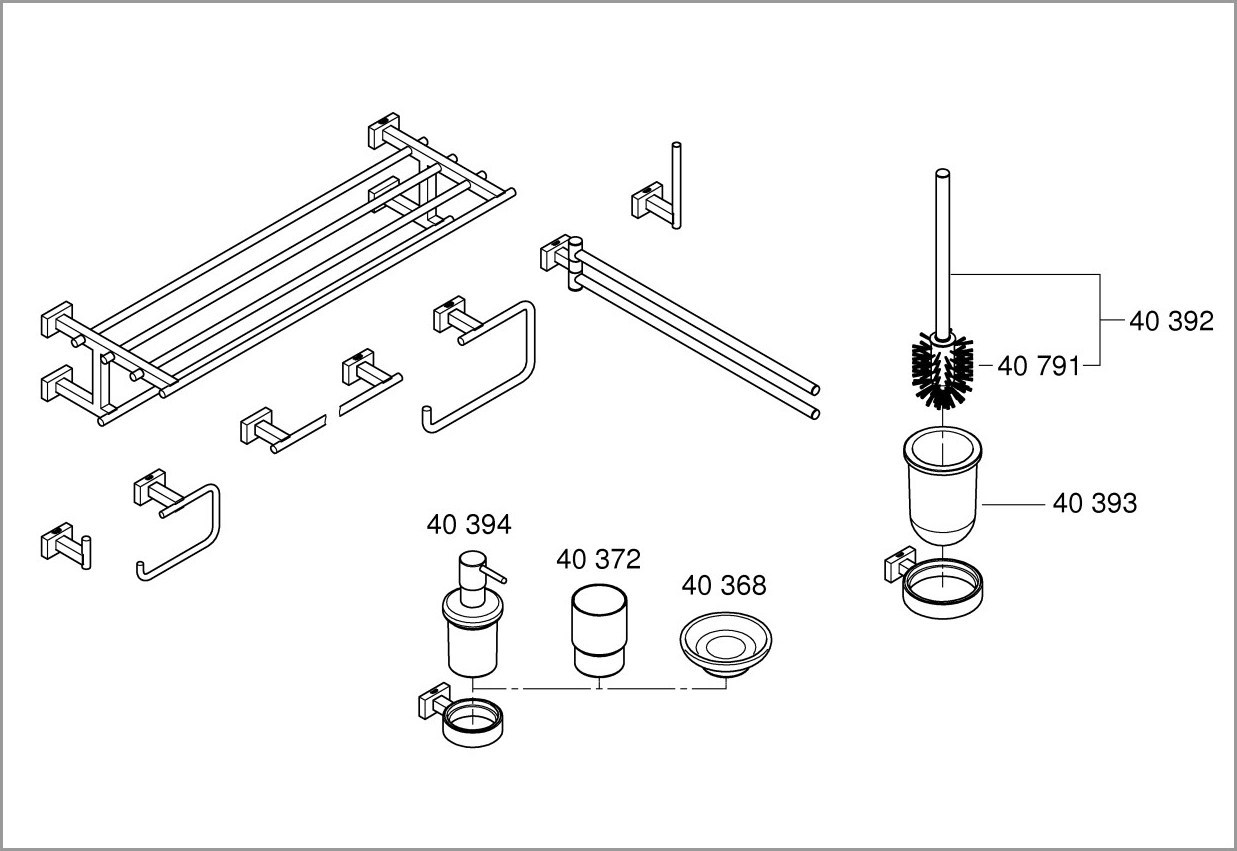 40 392
40 791
40 393
40 394
40 372
40 368