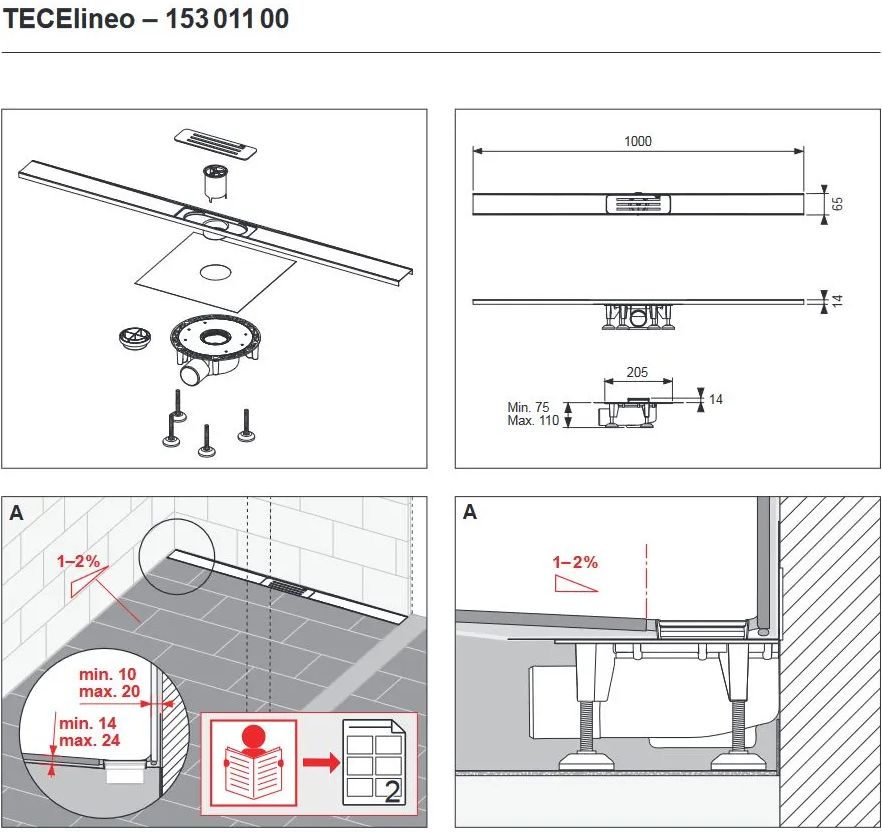 TECElineo – 153 011 00

1000

65

14

205

14

Min. 75
Max. 110

A

1–2%

min. 10
max. 20

min. 14
max. 24

2

A

1–2%