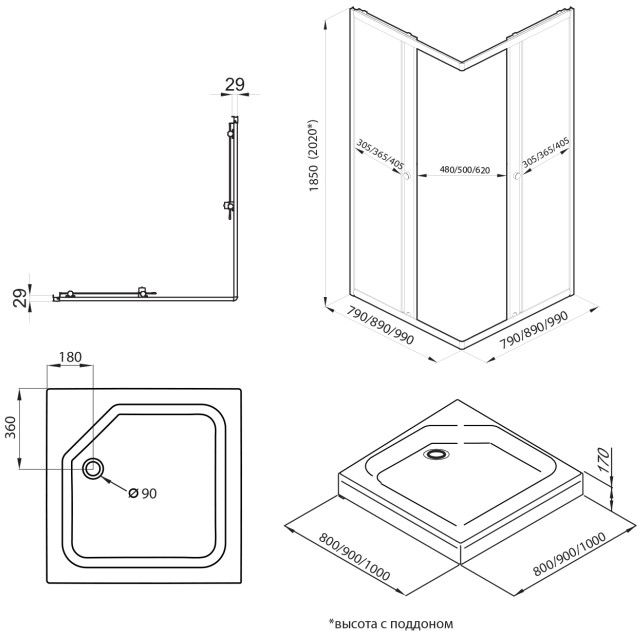 29

29

1850 (2020*)

305/365/405

480/500/620

305/365/405

790/890/990

790/890/990

180

360

Ø 90

170

800/900/1000

800/900/1000

*высота с поддоном