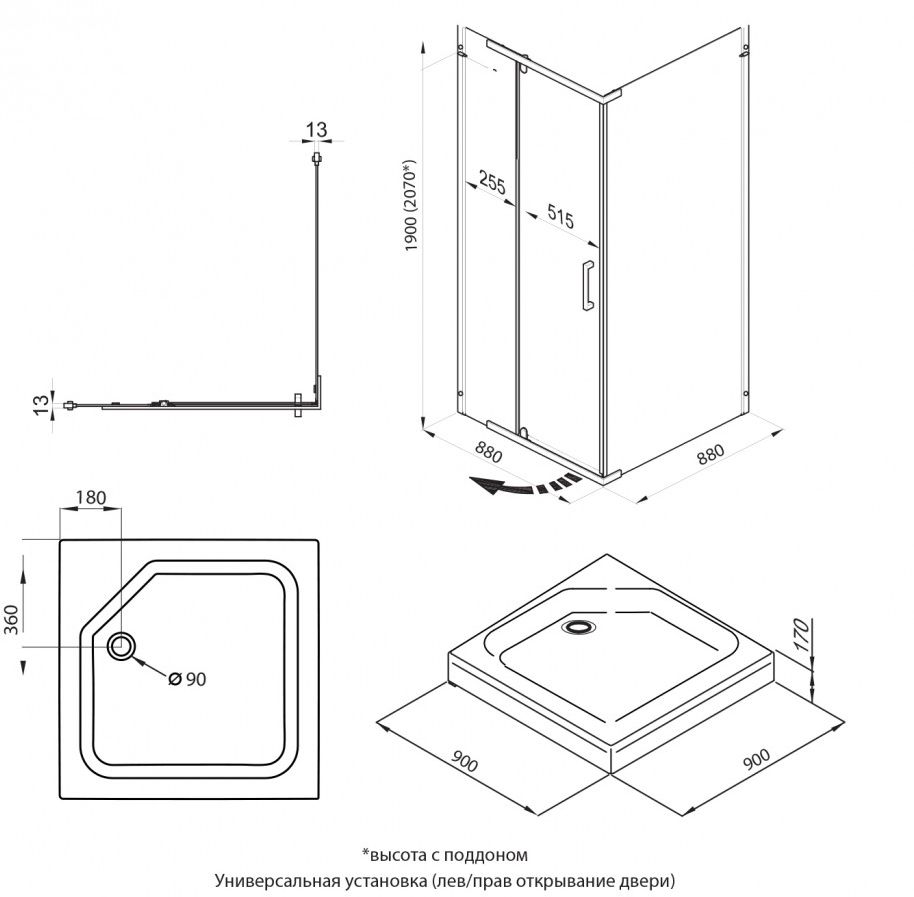 13

13

1900 (2070*)

255

515

880

880

180

360

Ø 90

170

900

900

*высота с поддоном
Универсальная установка (лев/прав открывание двери)