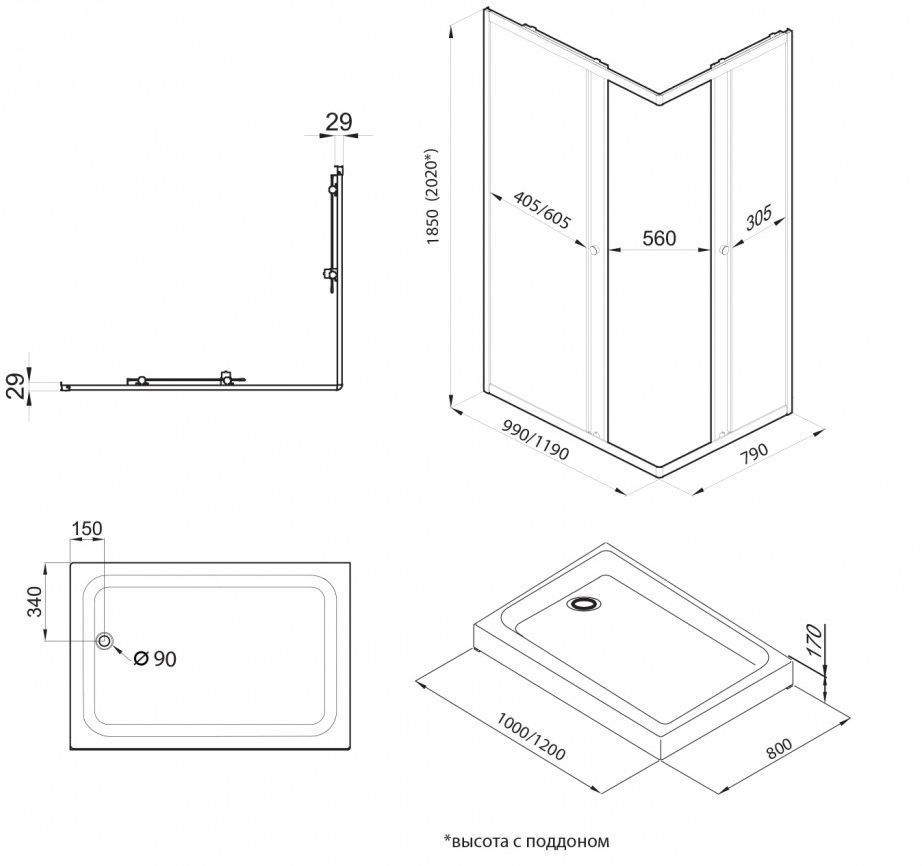 29

29

1850 (2020*)

405/605

560

305

990/1190

790

150

340

Ø 90

170

1000/1200

800

*высота с поддоном