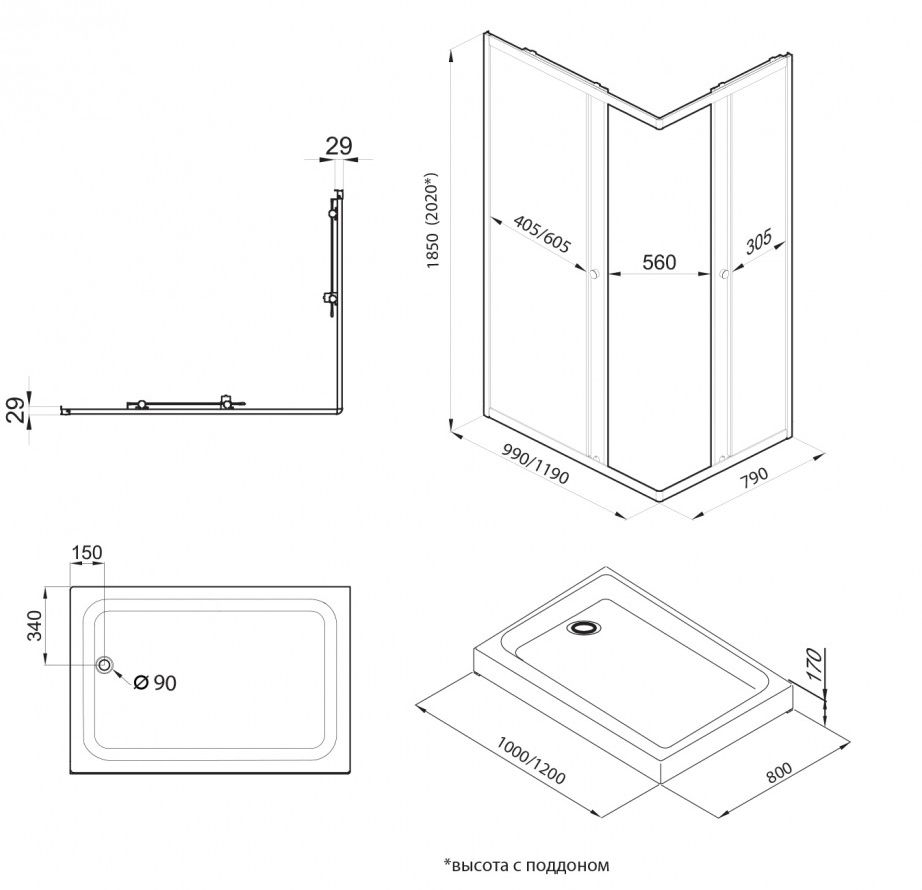 29

29

1850 (2020*)

405/605

560

305

990/1190

790

150

340

Ø 90

170

1000/1200

800

*высота с поддоном