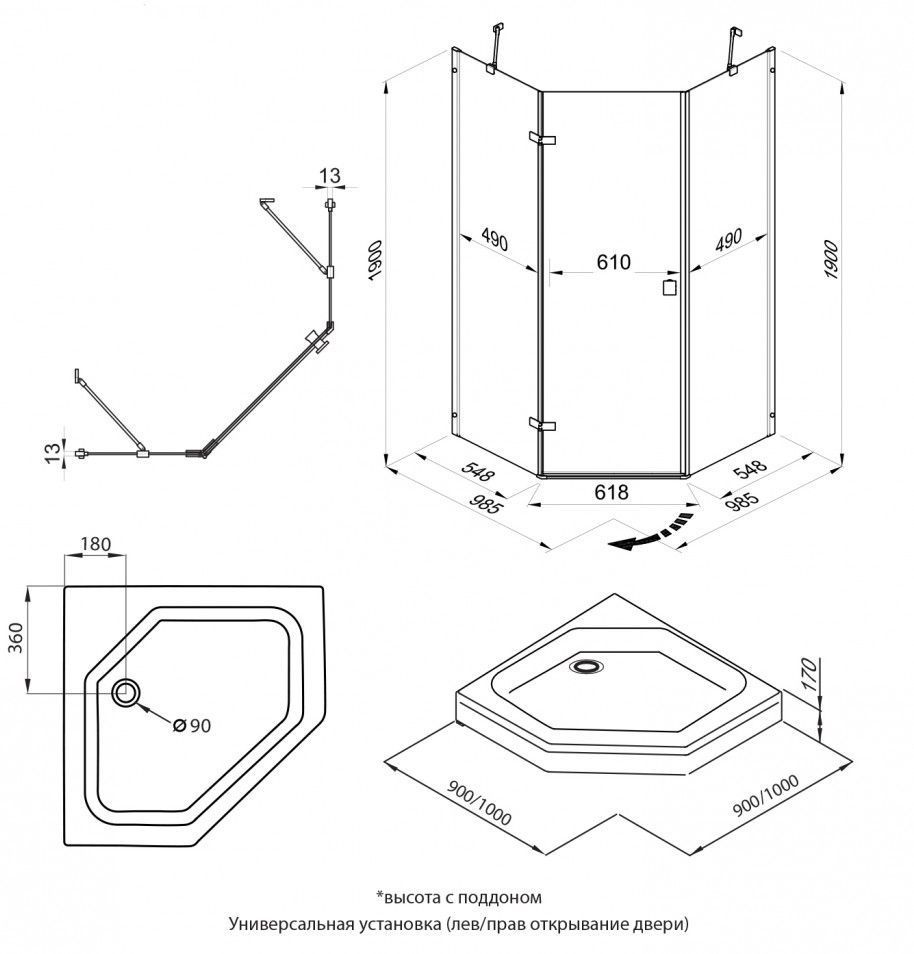 13
13
1900
490
610
490
1900
548
985
618
548
985
180
360
Ø90
170
900/1000
900/1000
*высота с поддоном
Универсальная установка (лев/прав открывание двери)