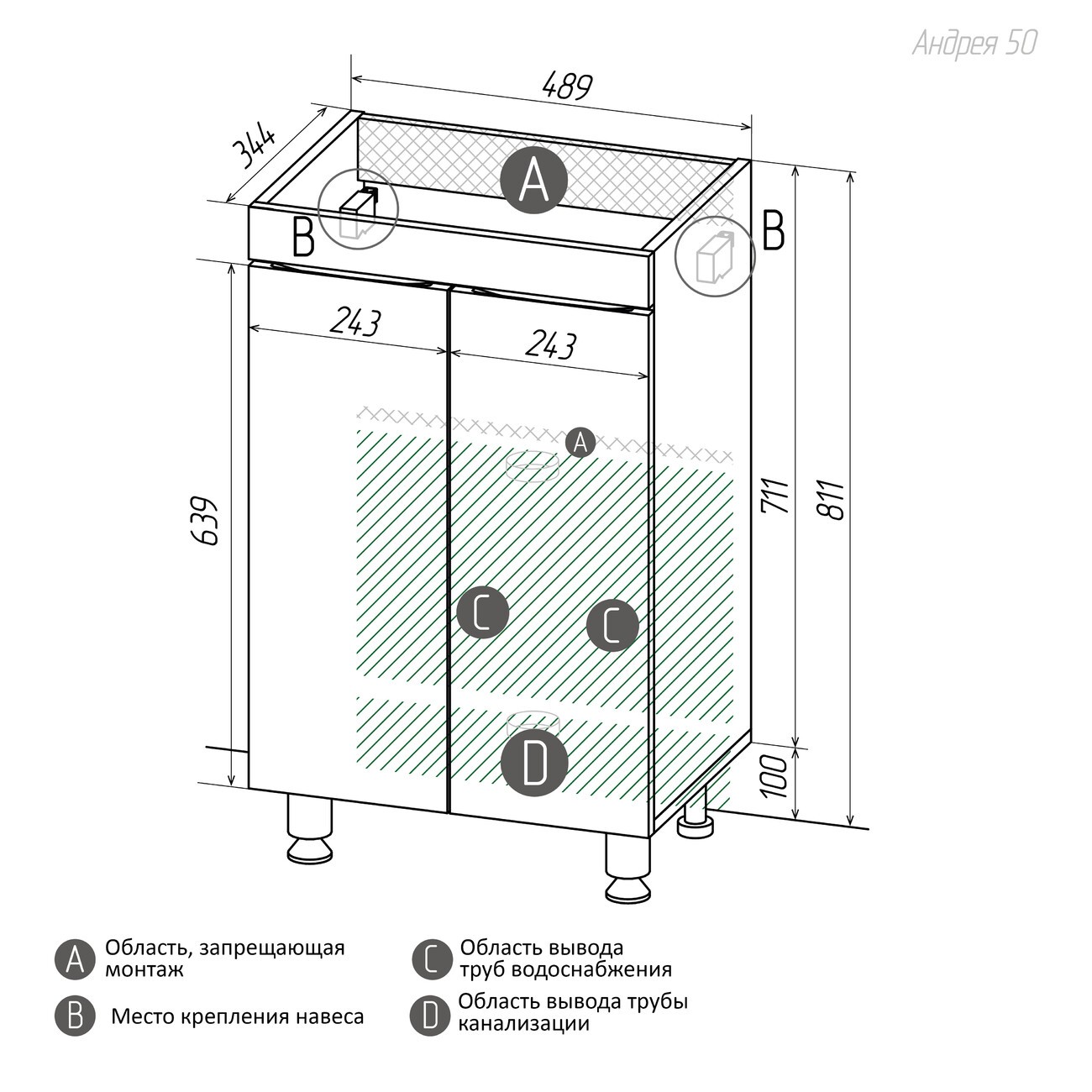 Андрея 50

489

344

A

B

B

243

243

A

639

711

811

C

C

D

100

A Область, запрещающая монтаж

B Место крепления навеса

C Область вывода труб водоснабжения

D Область вывода трубы канализации