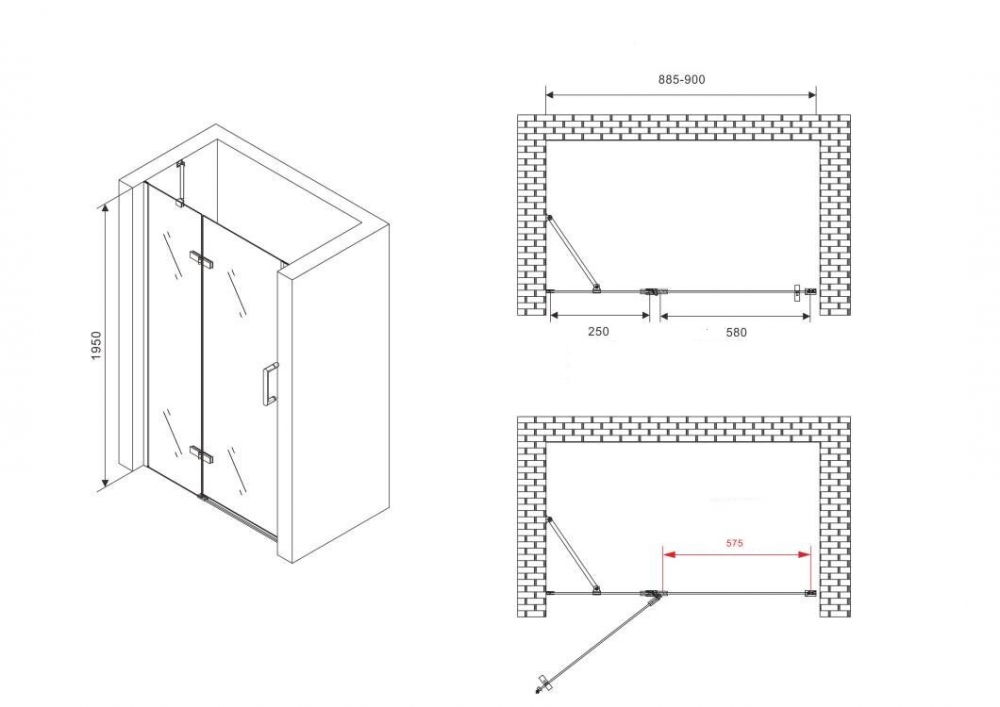 1950

885-900

250

580

575