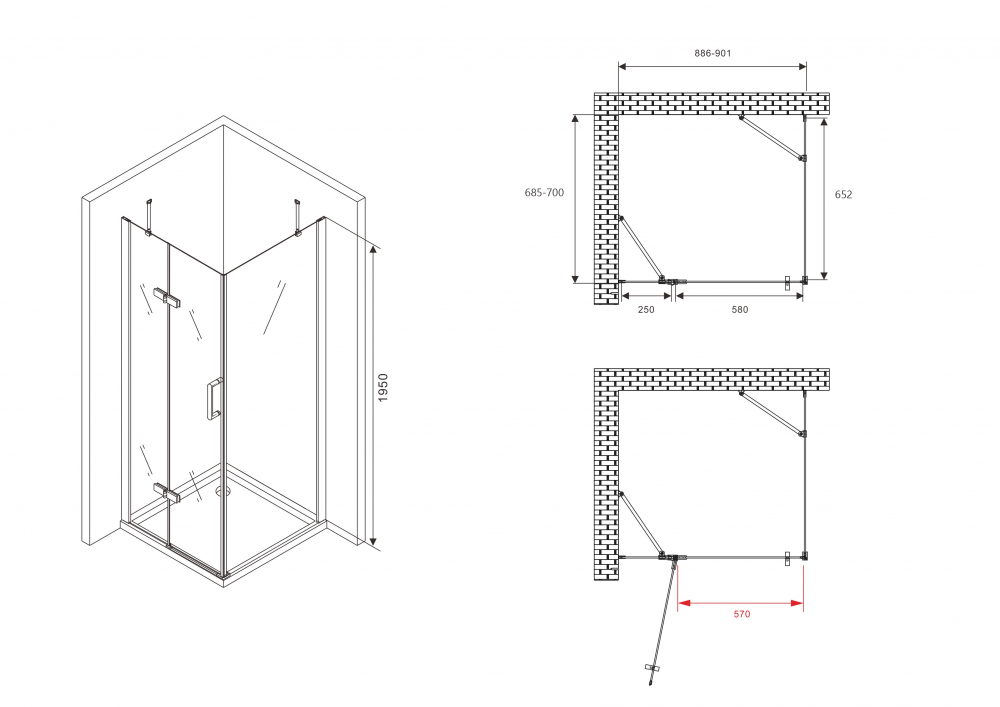 1950

886-901

685-700

652

250

580

570