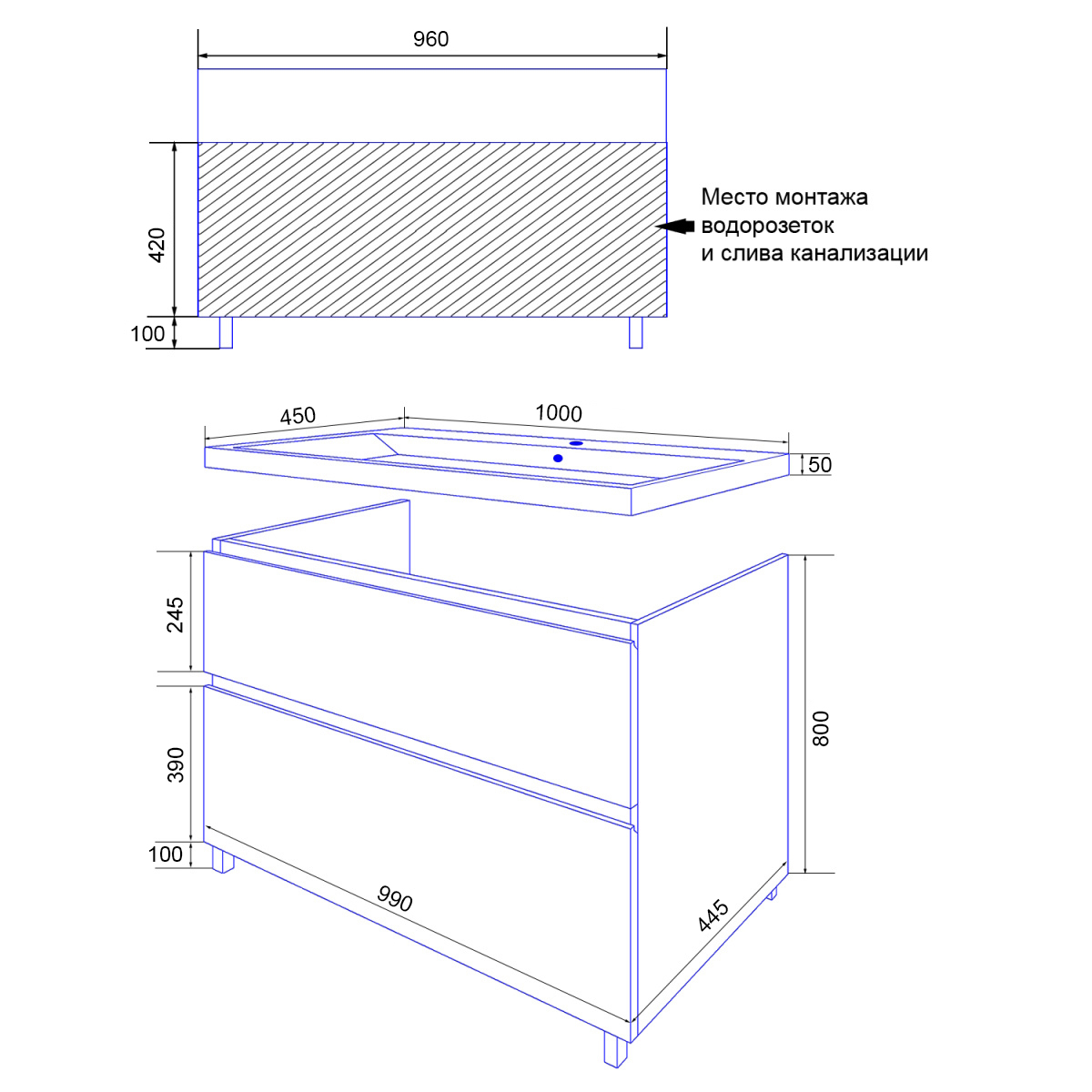 960

420

100

Место монтажа водорозеток и слива канализации

450

1000

50

245

390

100

800

990

445