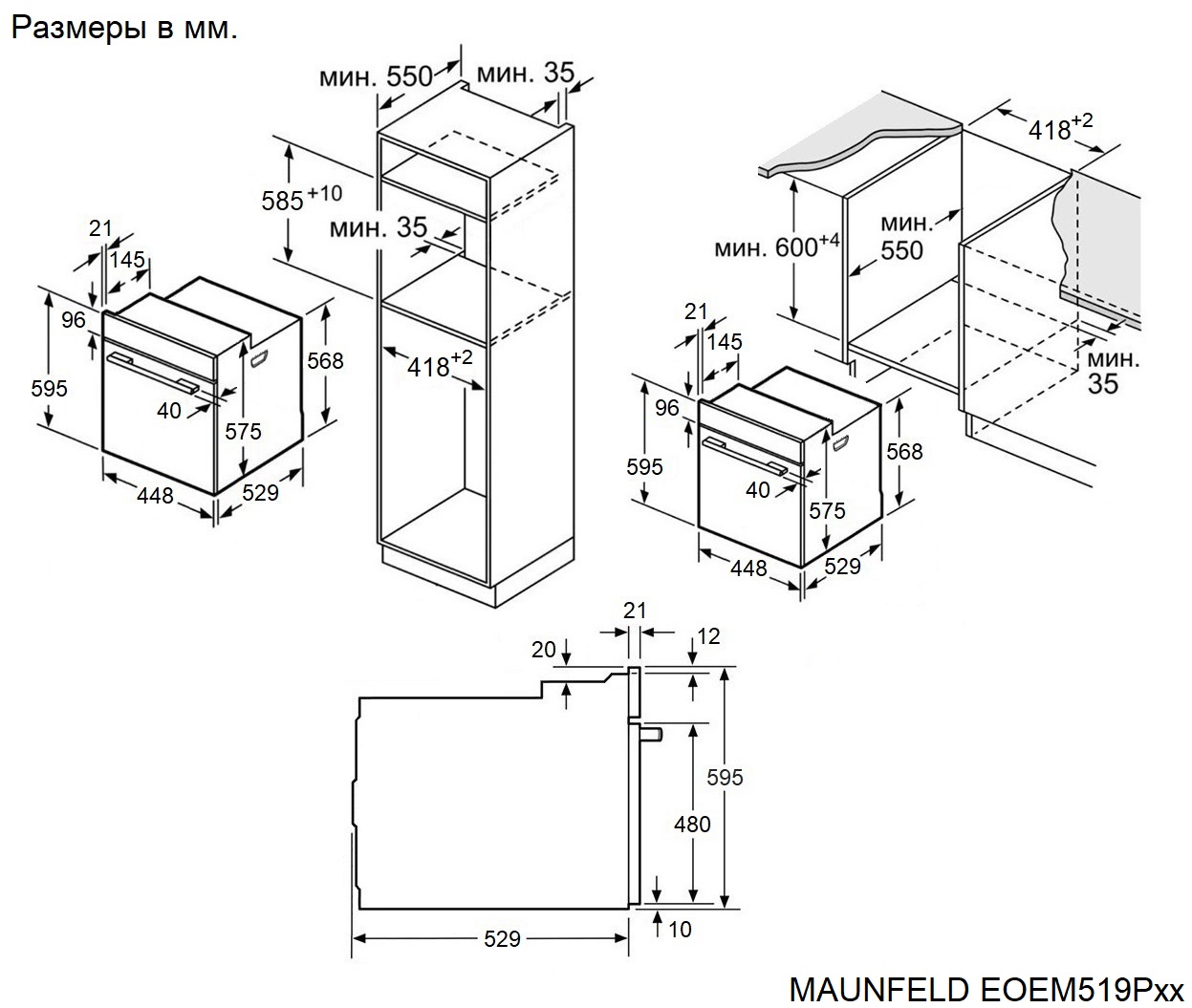 Размеры в мм.

мин. 550
мин. 35
$585^{+10}$
мин. 35
$418^{+2}$
21
145
96
595
568
40
575
448
529

$418^{+2}$
мин. $600^{+4}$
мин. 550
мин. 35
21
145
96
595
568
40
575
448
529

21
20
12
595
480
10
529

MAUNFELD EOEM519Pxx