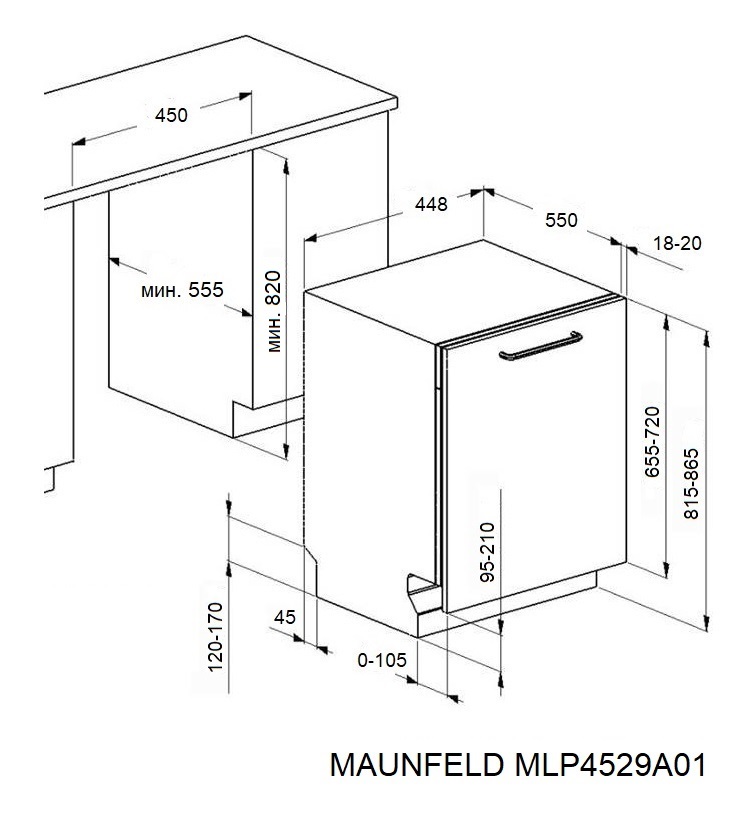 450

448

550

18-20

мин. 555

мин. 820

655-720

815-865

95-210

120-170

45

0-105

MAUNFELD MLP4529A01