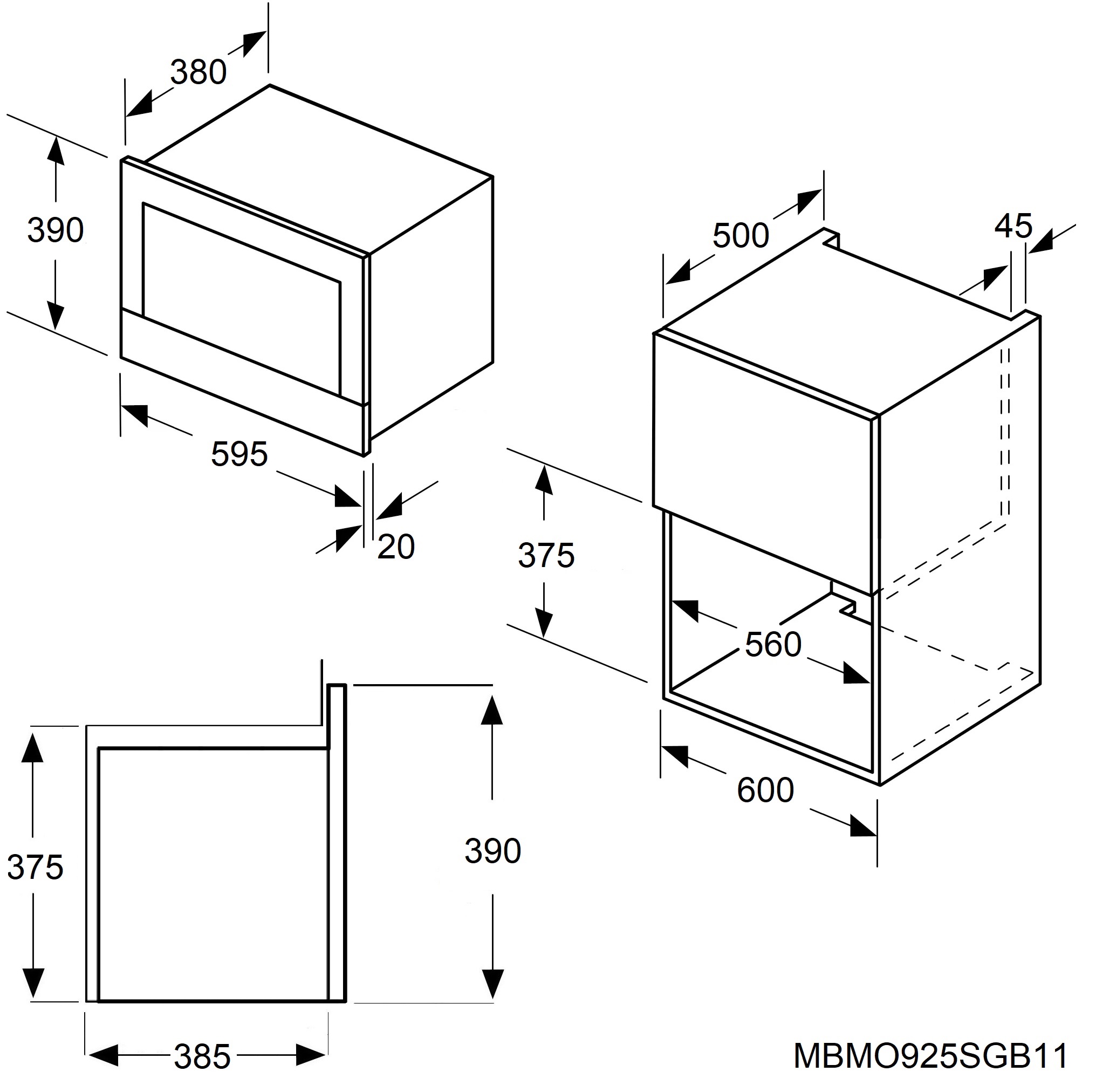 380

390

595

20

500

45

375

560

600

375

390

385

MBMO925SGB11