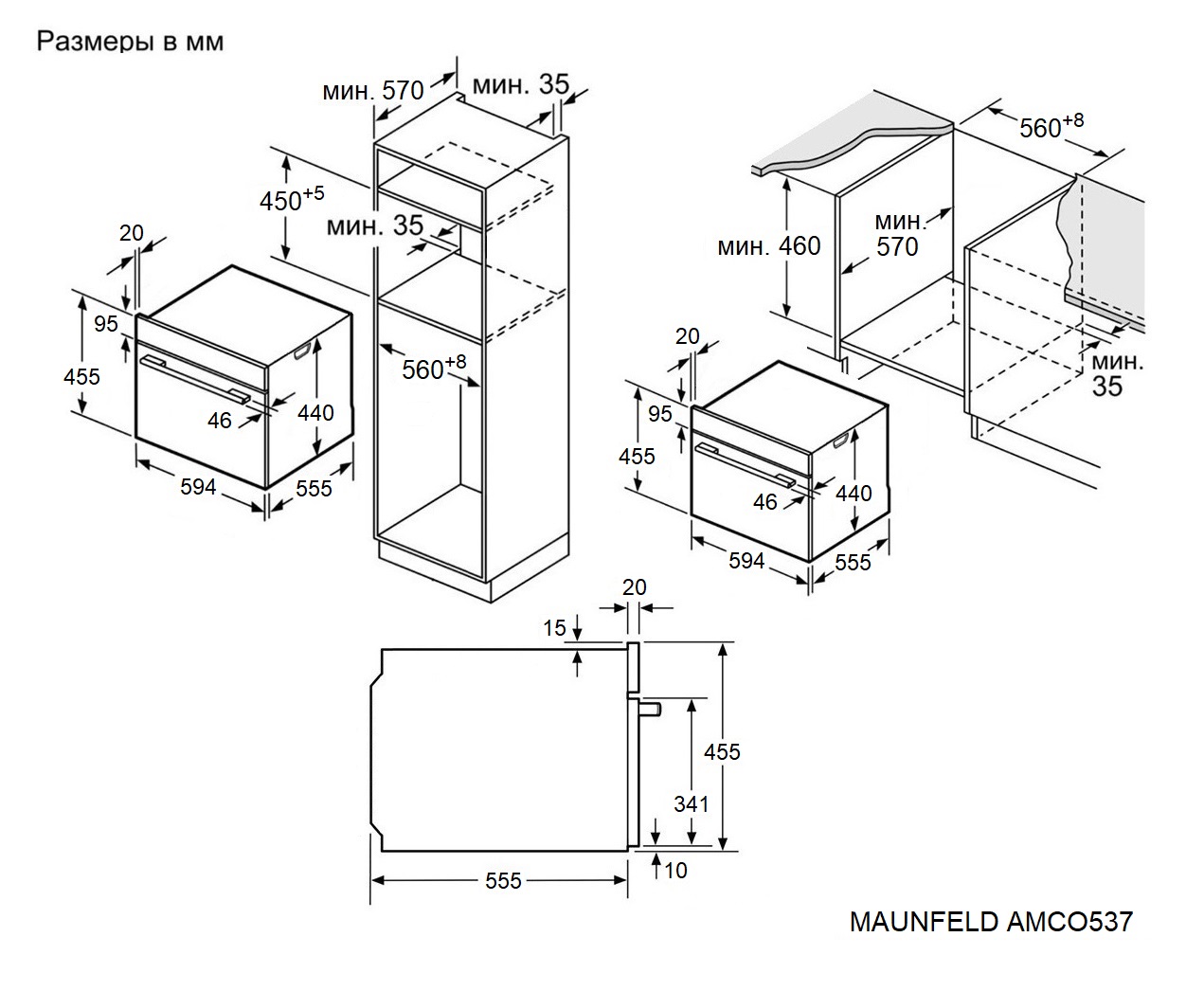 Размеры в мм

мин. 570
мин. 35
$450^{+5}$
мин. 35
20
95
455
46
440
594
555
$560^{+8}$

$560^{+8}$
мин. 460
мин. 570
мин. 35
20
95
455
46
440
594
555

20
15
455
341
10
555

MAUNFELD AMCO537