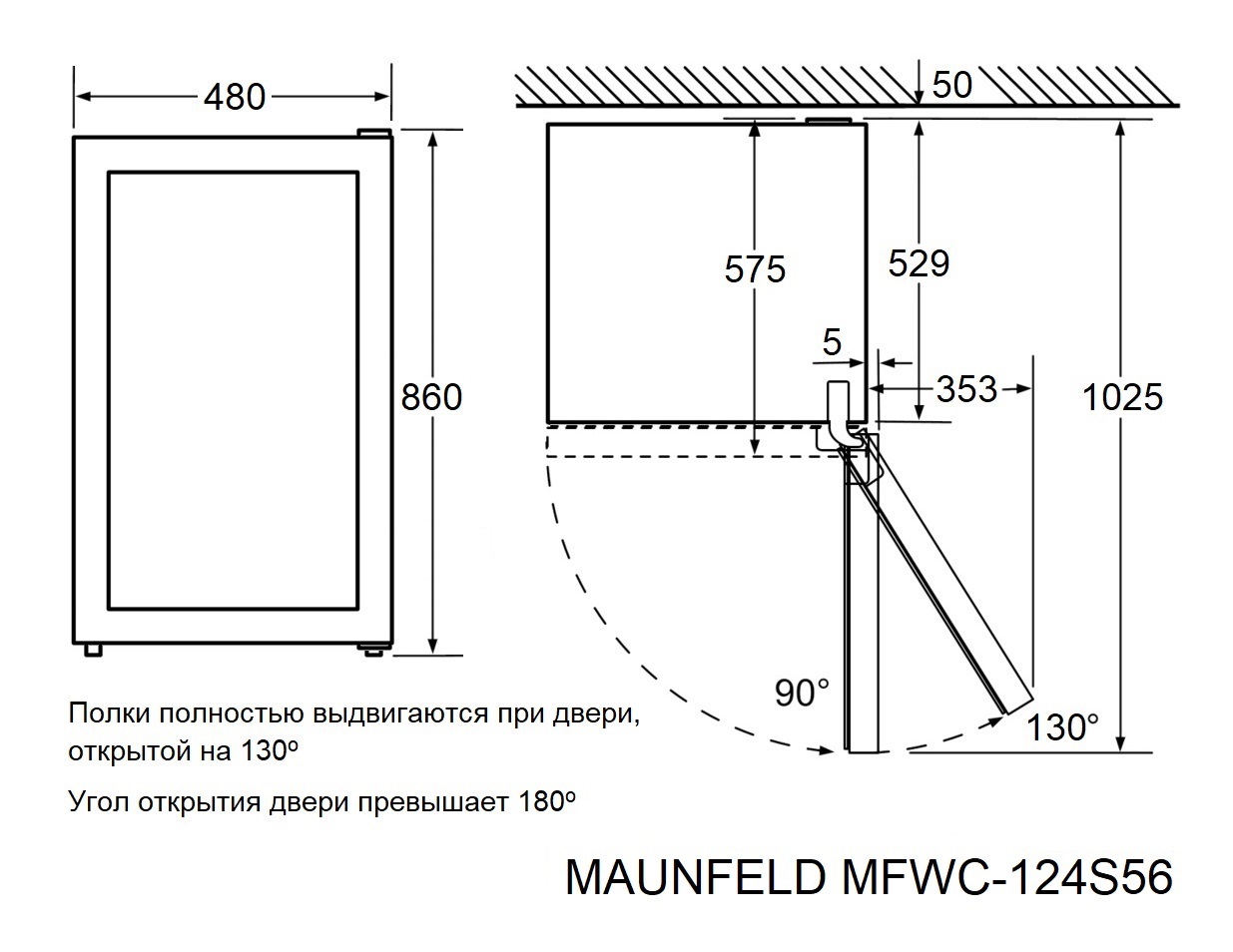 480

860

50

575

529

5

353

1025

90°

130°

Полки полностью выдвигаются при двери, открытой на 130º

Угол открытия двери превышает 180º

MAUNFELD MFWC-124S56