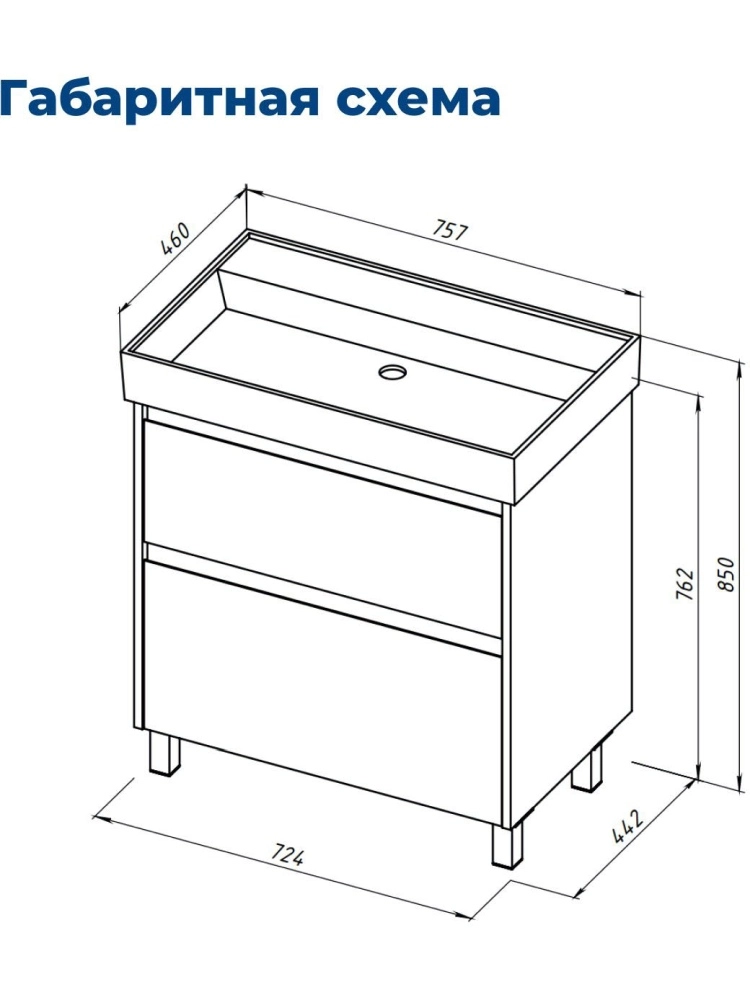 Габаритная схема

460
757
762
850
724
442