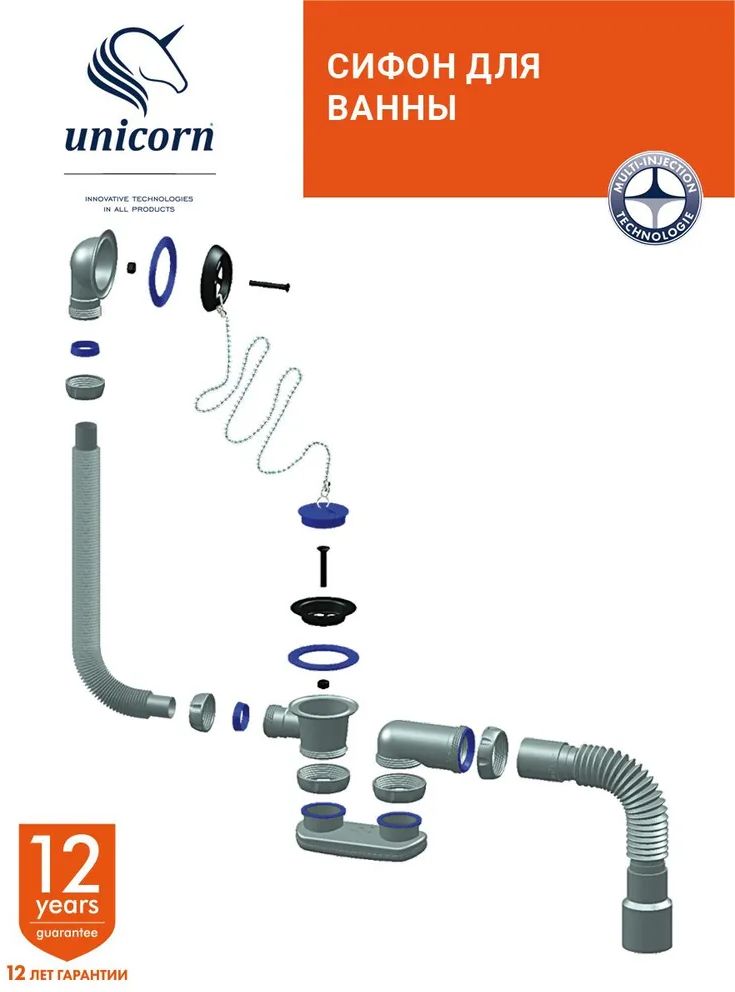 unicorn

INNOVATIVE TECHNOLOGIES
IN ALL PRODUCTS

СИФОН ДЛЯ ВАННЫ

MULTI-INJECTION TECHNOLOGIE

12 years guarantee

12 ЛЕТ ГАРАНТИИ