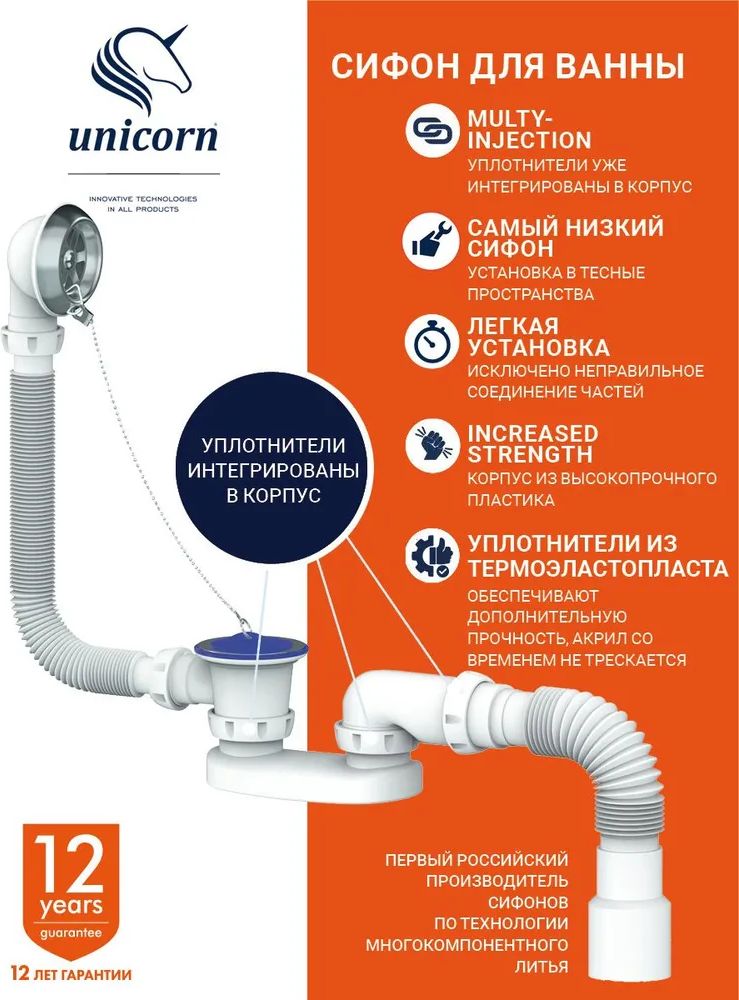 unicorn

INNOVATIVE TECHNOLOGIES
IN ALL PRODUCTS

СИФОН ДЛЯ ВАННЫ

MULTY-INJECTION
УПЛОТНИТЕЛИ УЖЕ ИНТЕГРИРОВАНЫ В КОРПУС

САМЫЙ НИЗКИЙ СИФОН
УСТАНОВКА В ТЕСНЫЕ ПРОСТРАНСТВА

ЛЕГКАЯ УСТАНОВКА
ИСКЛЮЧЕНО НЕПРАВИЛЬНОЕ СОЕДИНЕНИЕ ЧАСТЕЙ

INCREASED STRENGTH
КОРПУС ИЗ ВЫСОКОПРОЧНОГО ПЛАСТИКА

УПЛОТНИТЕЛИ ИЗ ТЕРМОЭЛАСТОПЛАСТА
ОБЕСПЕЧИВАЮТ ДОПОЛНИТЕЛЬНУЮ ПРОЧНОСТЬ, АКРИЛ СО ВРЕМЕНЕМ НЕ ТРЕСКАЕТСЯ

УПЛОТНИТЕЛИ ИНТЕГРИРОВАНЫ В КОРПУС

12
years
guarantee

12 ЛЕТ ГАРАНТИИ

ПЕРВЫЙ РОССИЙСКИЙ ПРОИЗВОДИТЕЛЬ СИФОНОВ ПО ТЕХНОЛОГИИ МНОГОКОМПОНЕНТНОГО ЛИТЬЯ