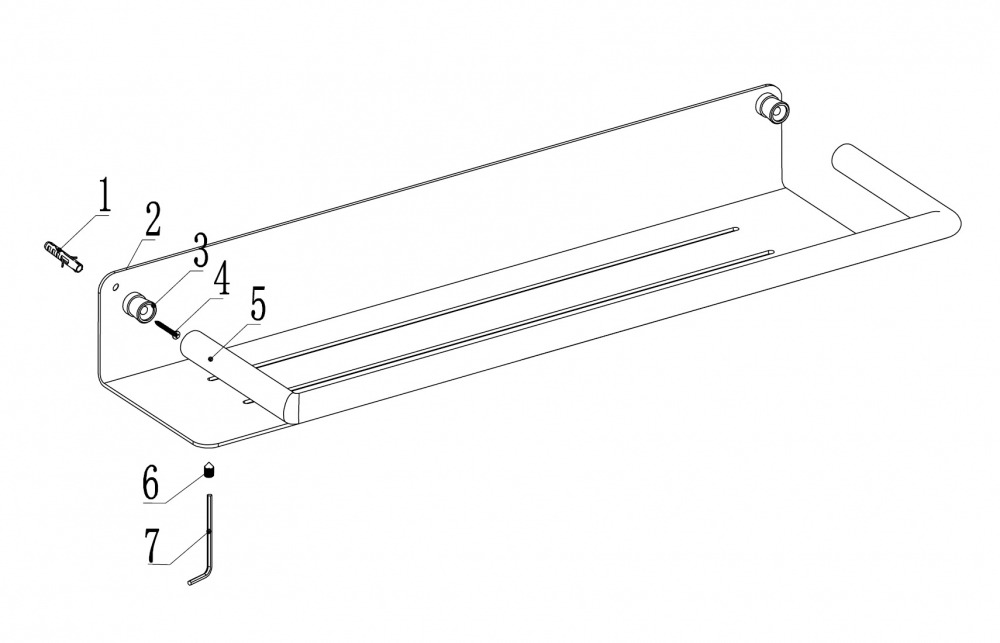 1
2
3
4
5
6
7