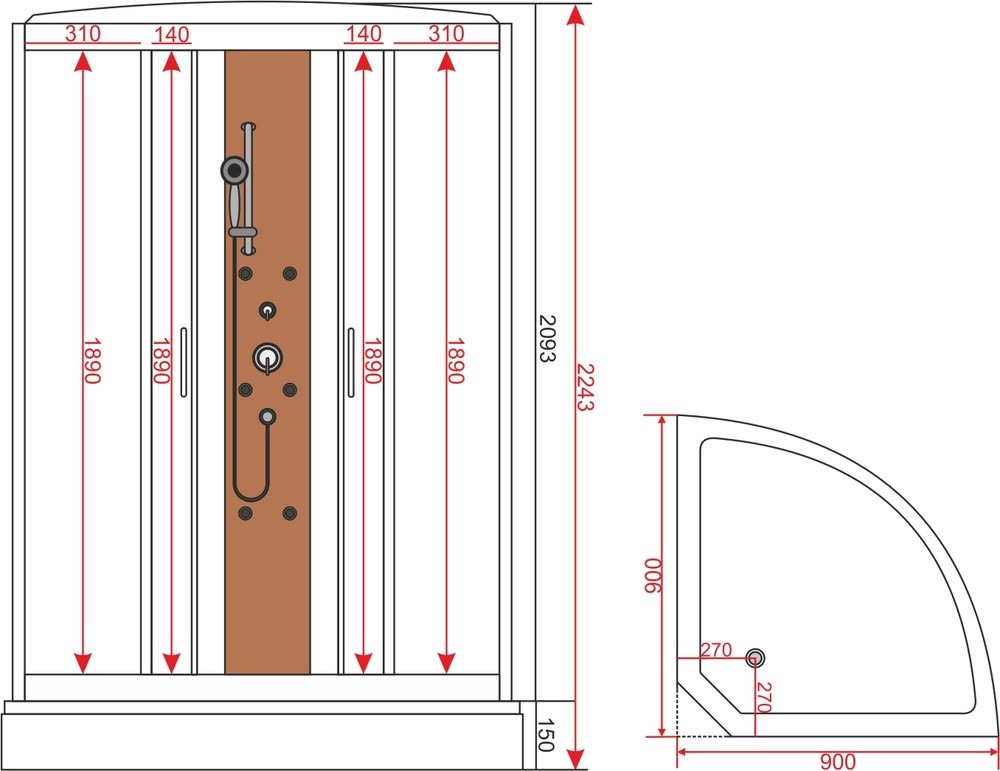 310 140 140 310

1890 1890 1890 1890

2093

2243

150

900

270

270

900