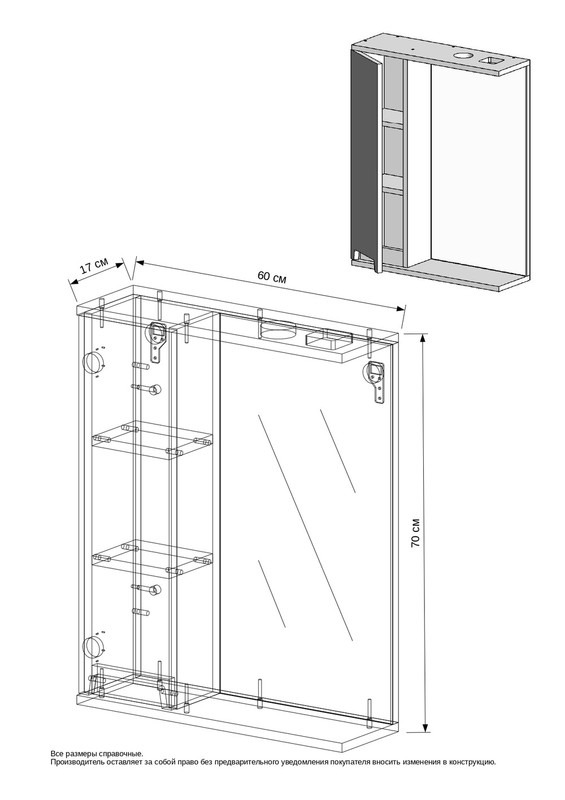 17 см
60 см
70 см

Все размеры справочные.
Производитель оставляет за собой право без предварительного уведомления покупателя вносить изменения в конструкцию.