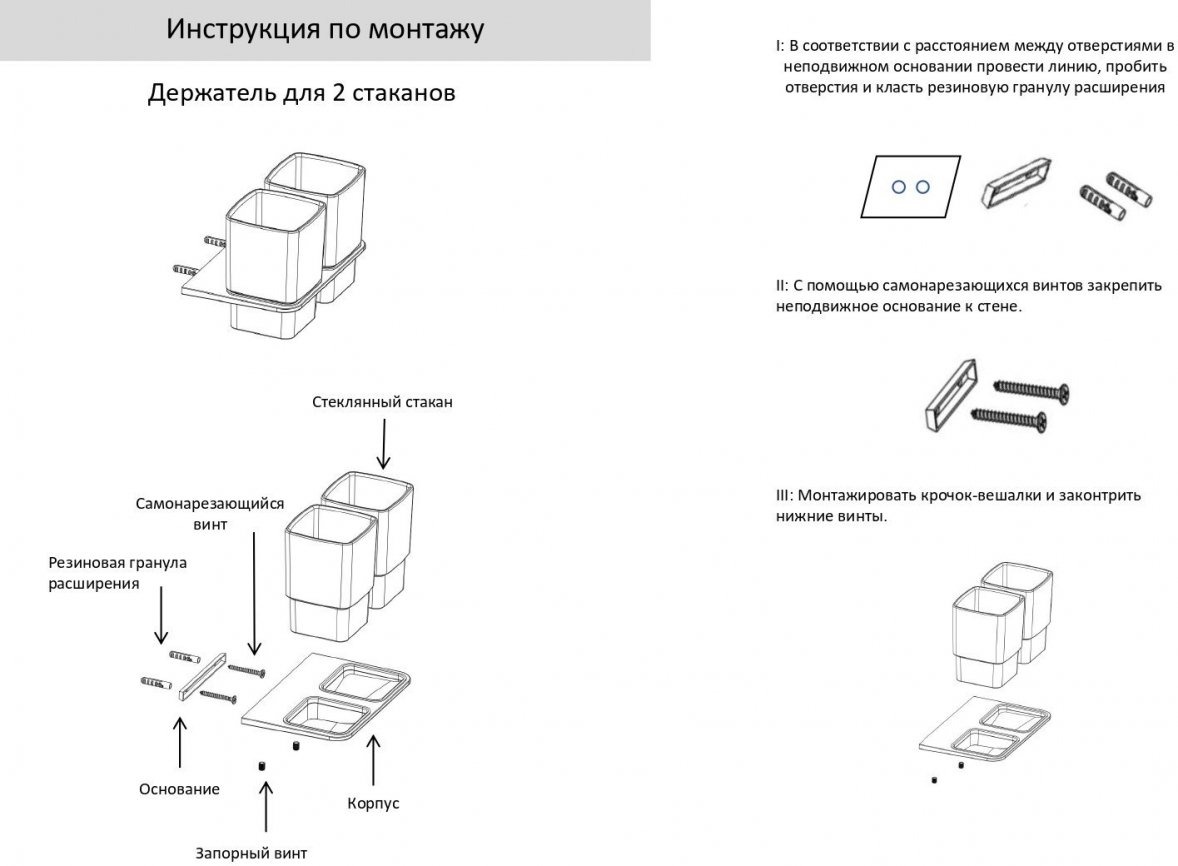 Инструкция по монтажу

Держатель для 2 стаканов

Стеклянный стакан

Самонарезающийся винт

Резиновая гранула расширения

Основание

Корпус

Запорный винт

I: В соответствии с расстоянием между отверстиями в неподвижном основании провести линию, пробить отверстия и класть резиновую гранулу расширения

II: С помощью самонарезающихся винтов закрепить неподвижное основание к стене.

III: Монтажировать крючок-вешалки и законтрить нижние винты.