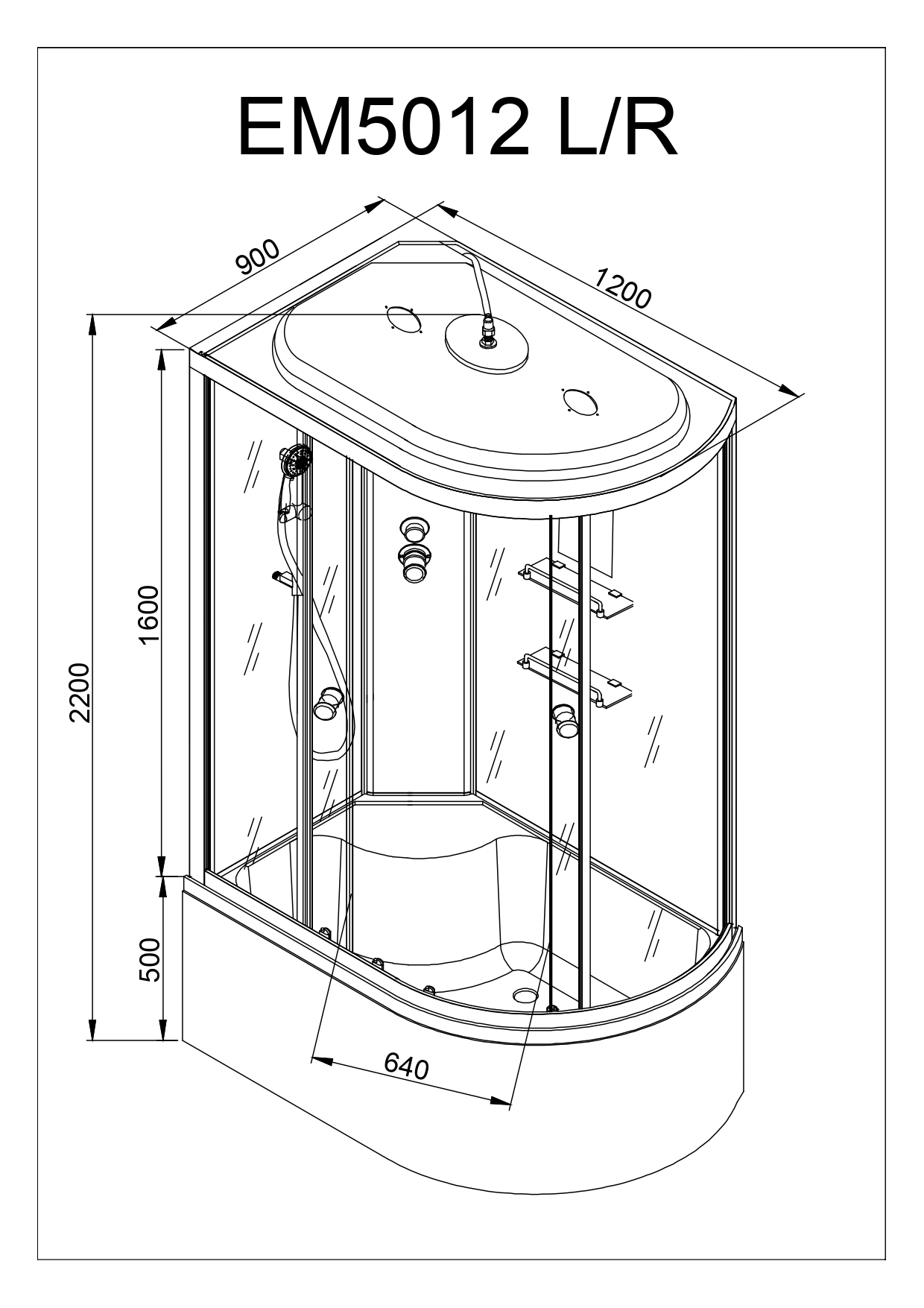 EM5012 L/R

900

1200

2200

1600

500

640