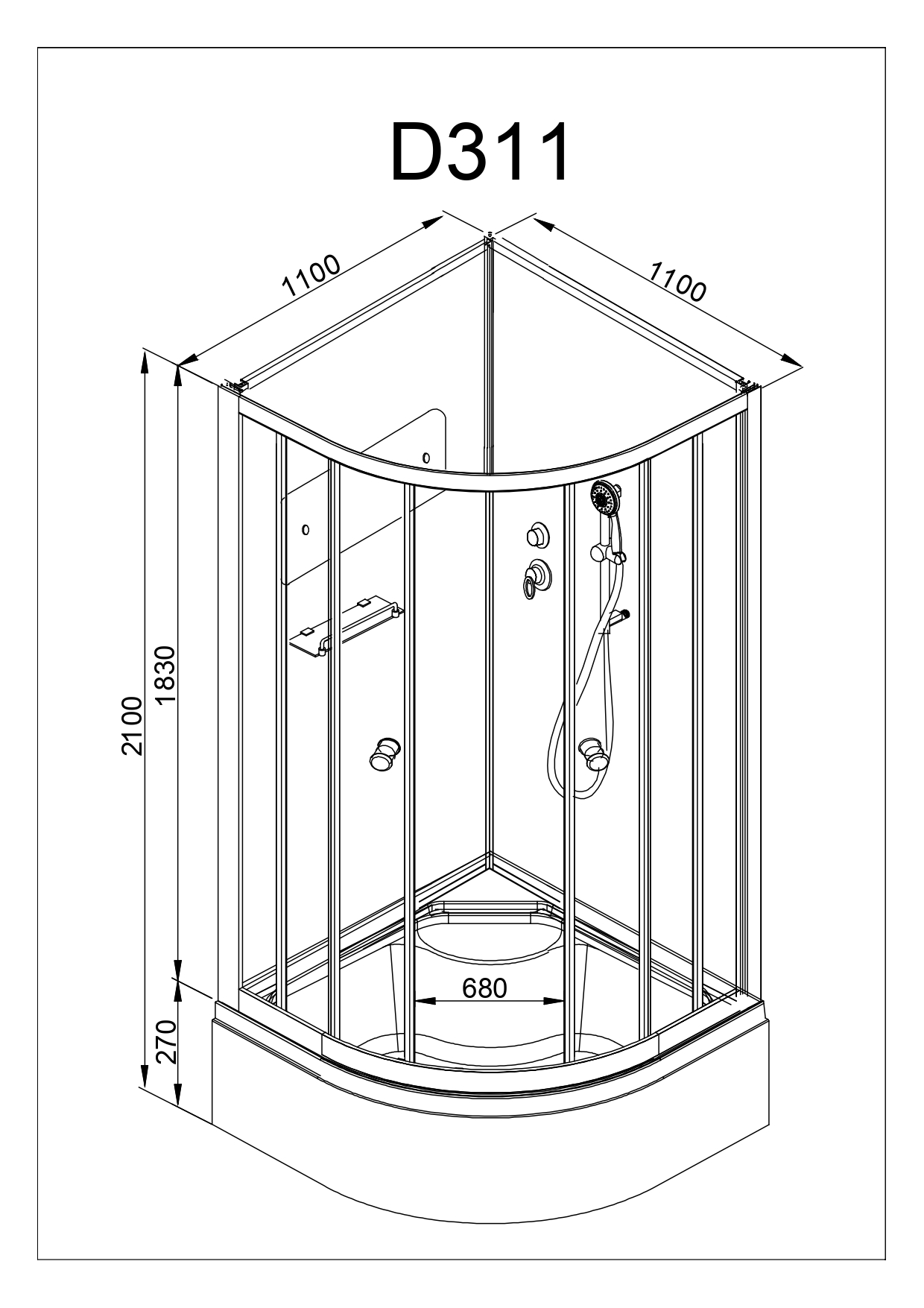 D311

1100

1100

2100

1830

680

270