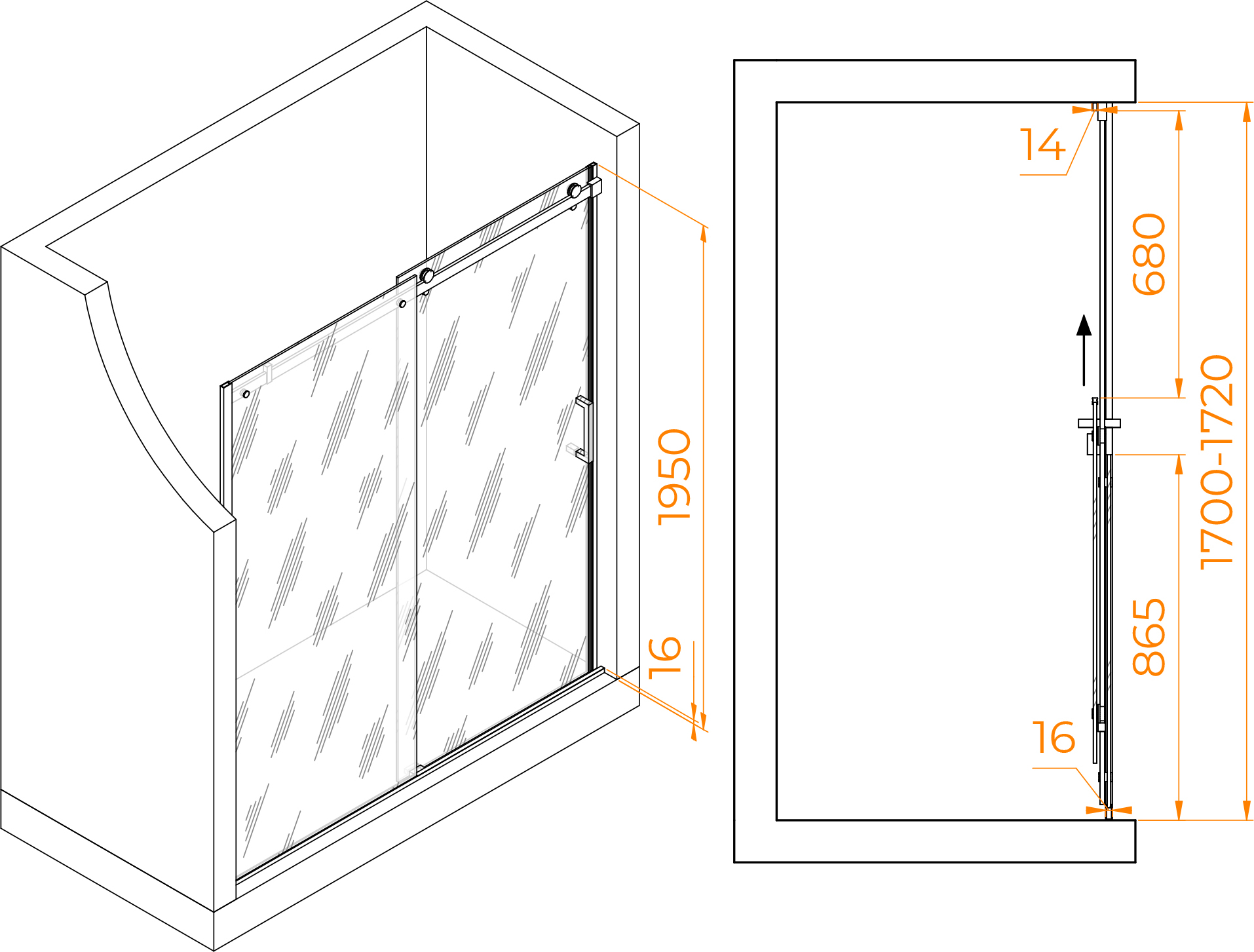 1950
16
14
680
1700-1720
865
16