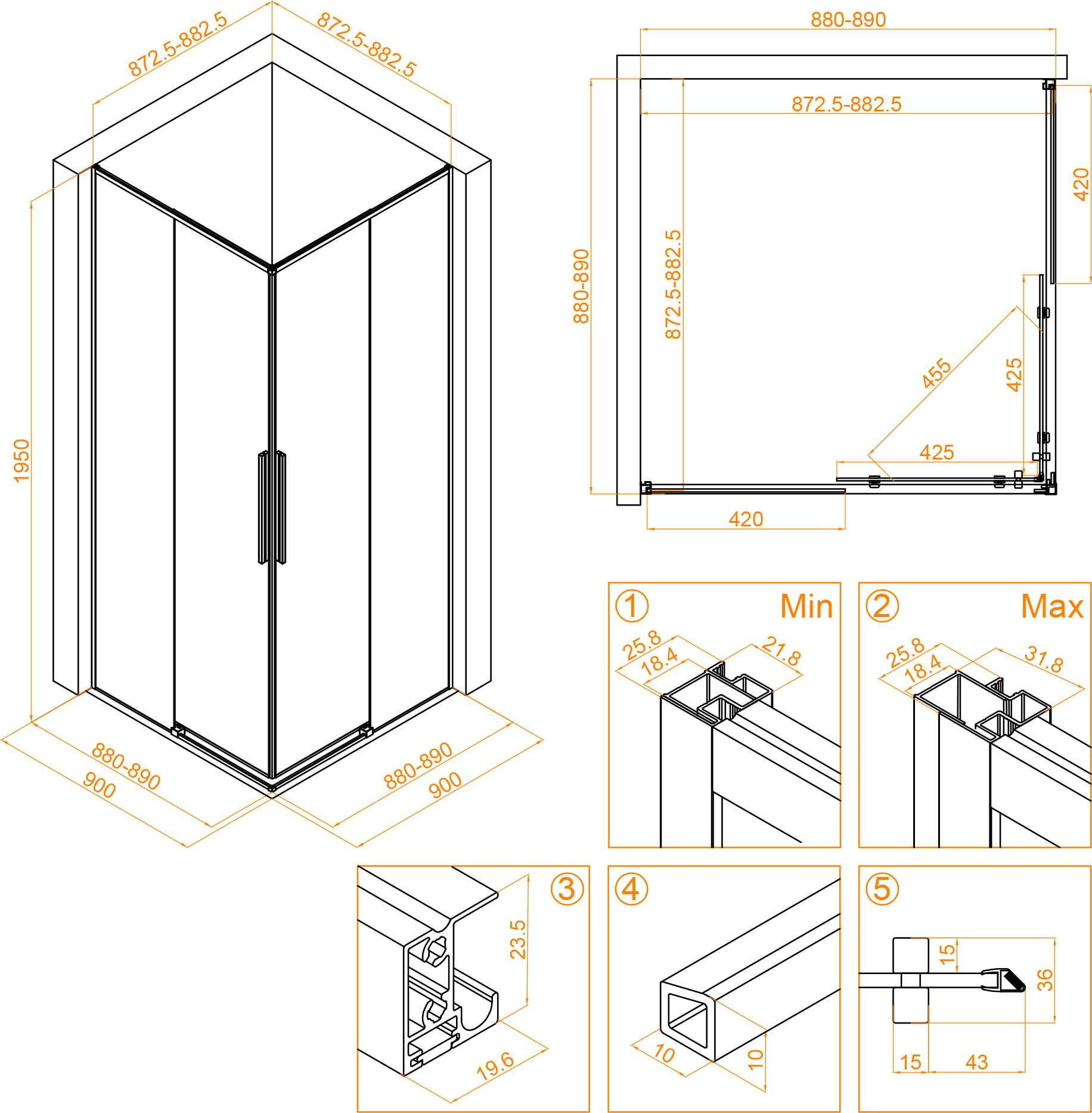 872.5-882.5
872.5-882.5
1950
880-890
900
880-890
900

880-890
872.5-882.5
880-890
872.5-882.5
420
455
425
425
420

1
Min
25.8
18.4
21.8

2
Max
25.8
18.4
31.8

3
23.5
19.6

4
10
10

5
15
36
15
43