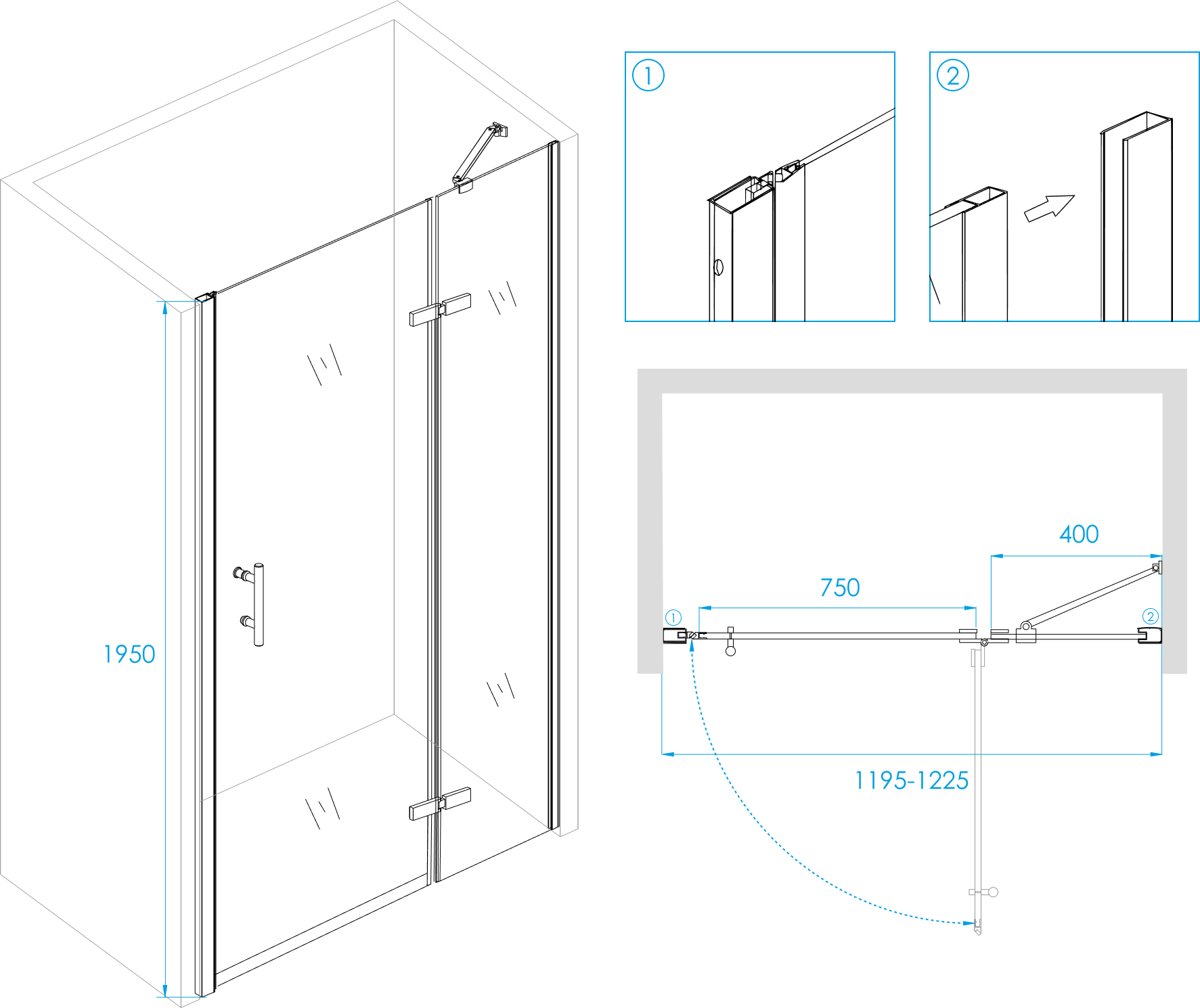 1950

1

2

400

750

1

2

1195-1225