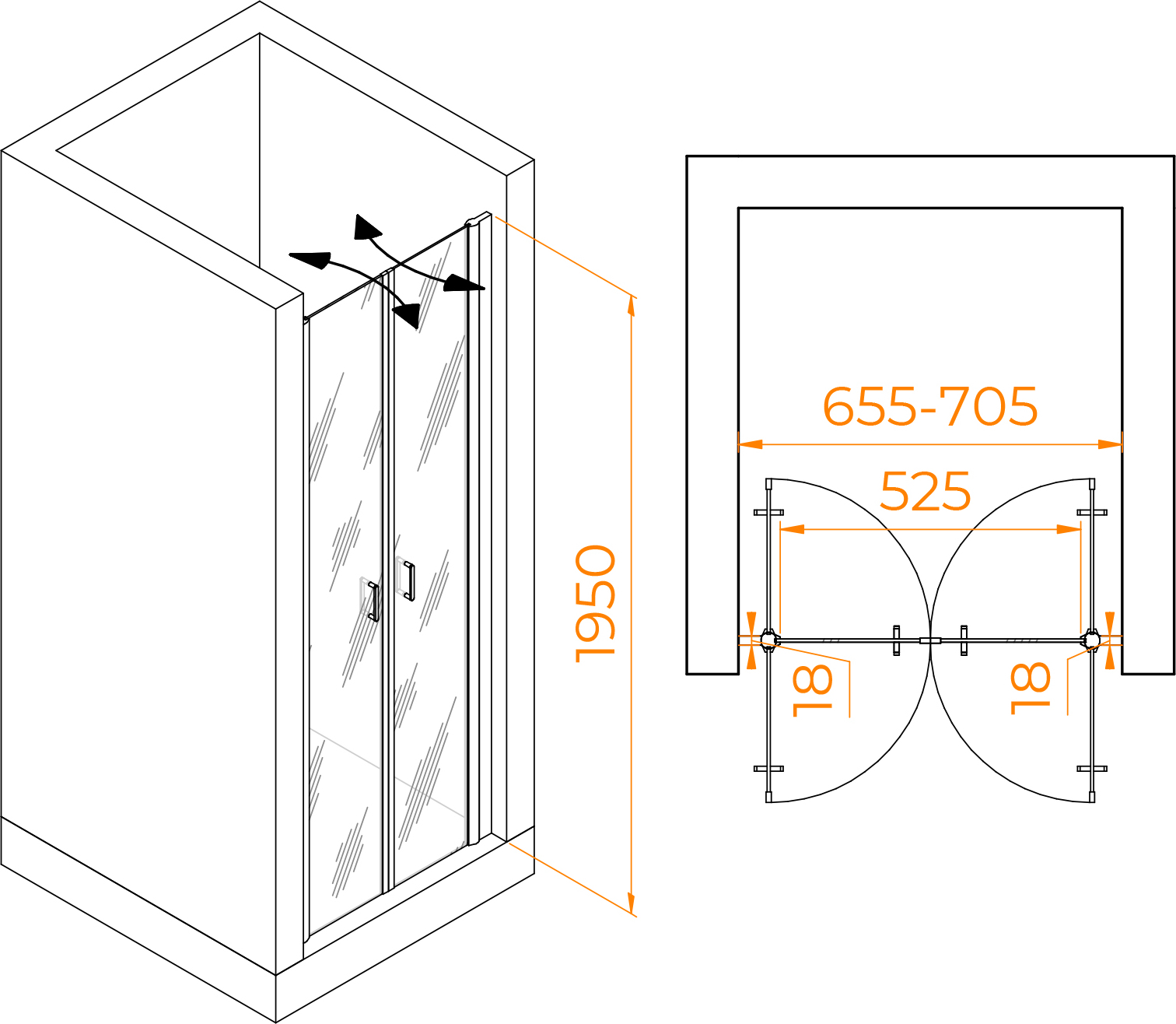 1950

655-705

525

18

18