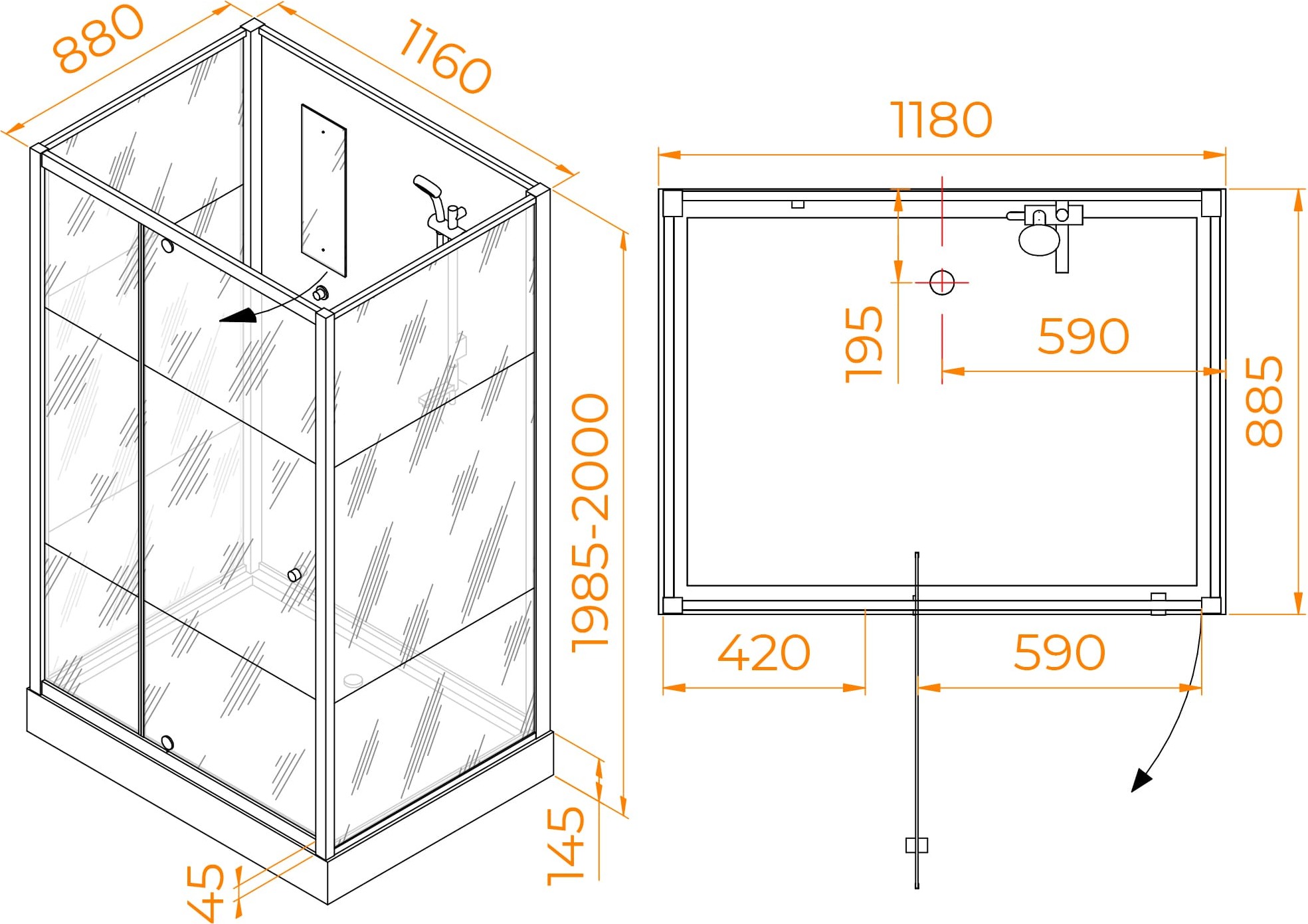 880
1160
1985-2000
145
45
1180
195
590
885
420
590