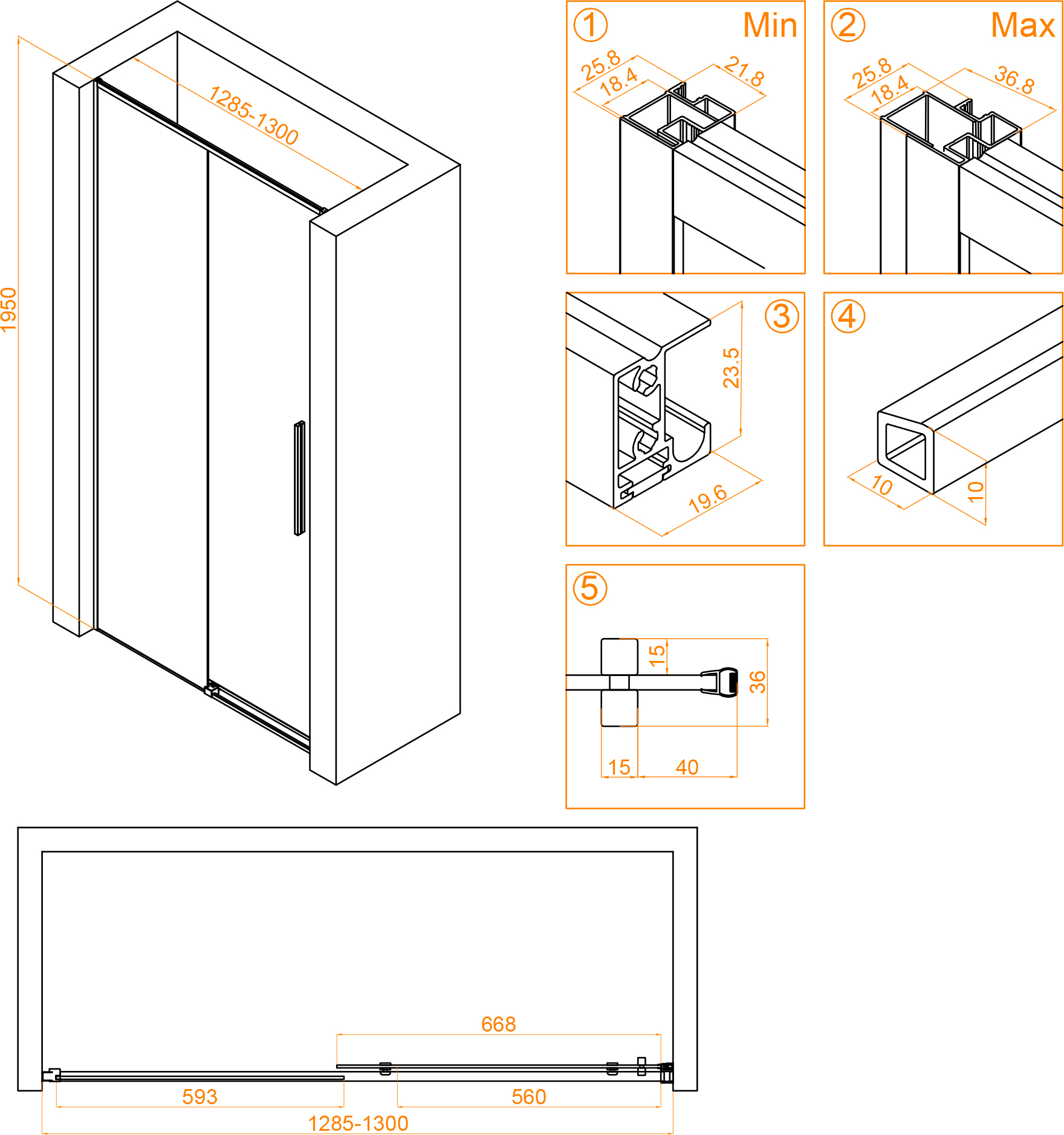 1950

1285-1300

1 Min

25.8
18.4
21.8

2 Max

25.8
18.4
36.8

3

23.5
19.6

4

10
10

5

15
36
15
40

668
593
560
1285-1300