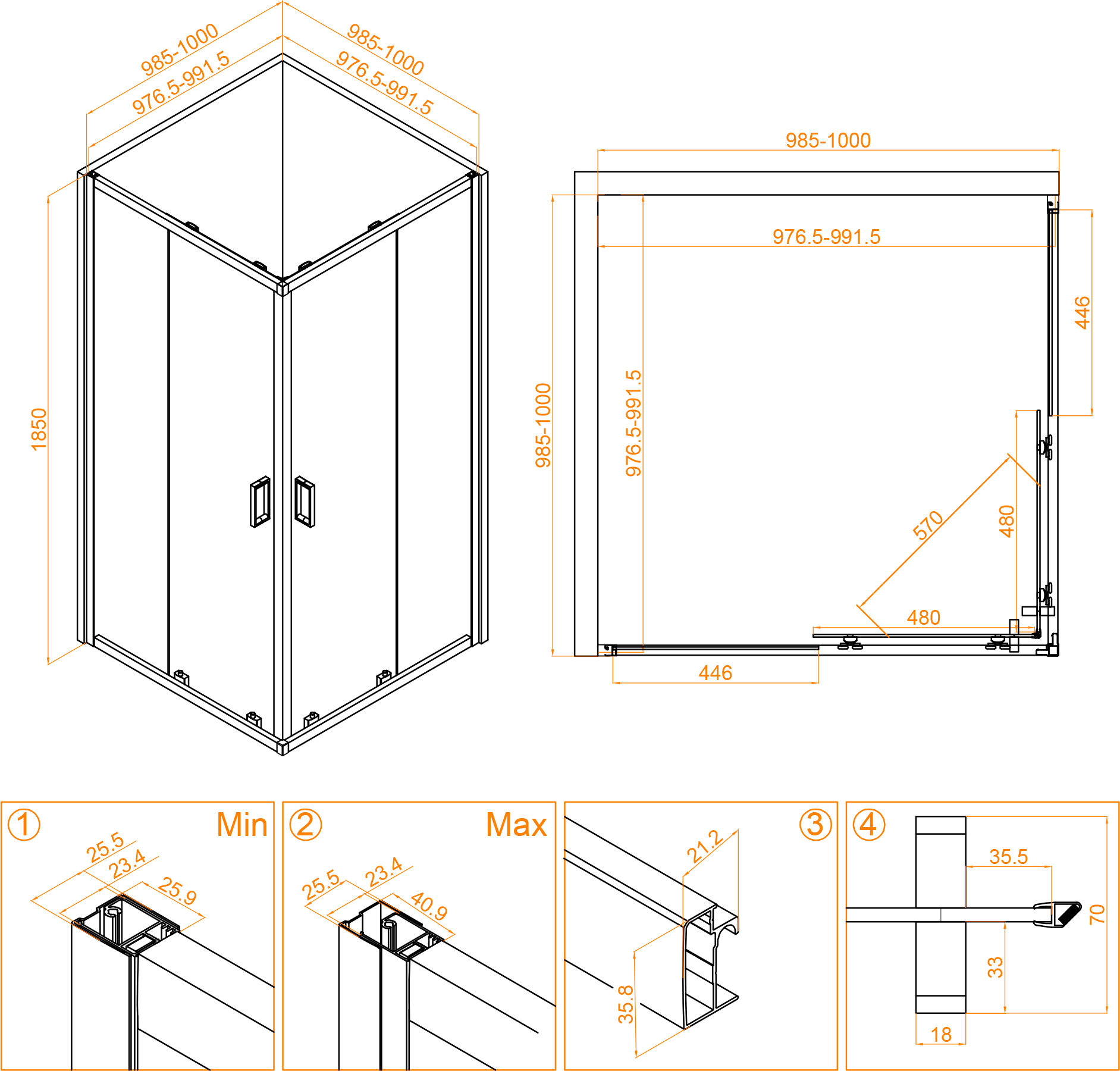 985-1000
976.5-991.5
985-1000
976.5-991.5
1850

985-1000
976.5-991.5
985-1000
976.5-991.5
446
570
480
480
446

① Min
25.5
23.4
25.9

② Max
25.5
23.4
40.9

③
21.2
35.8

④
35.5
70
33
18